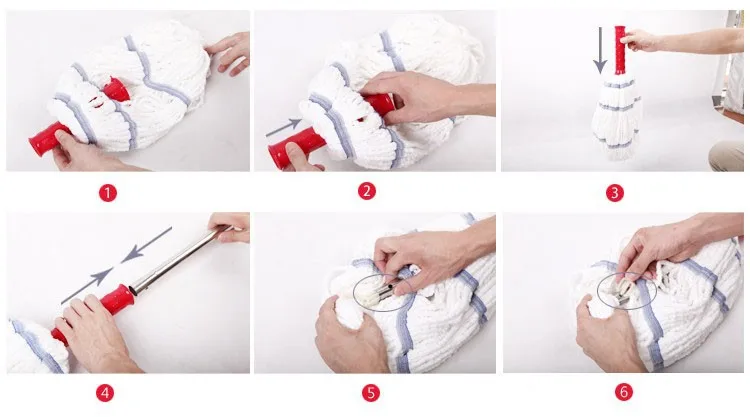 1

2

3

4

5

6