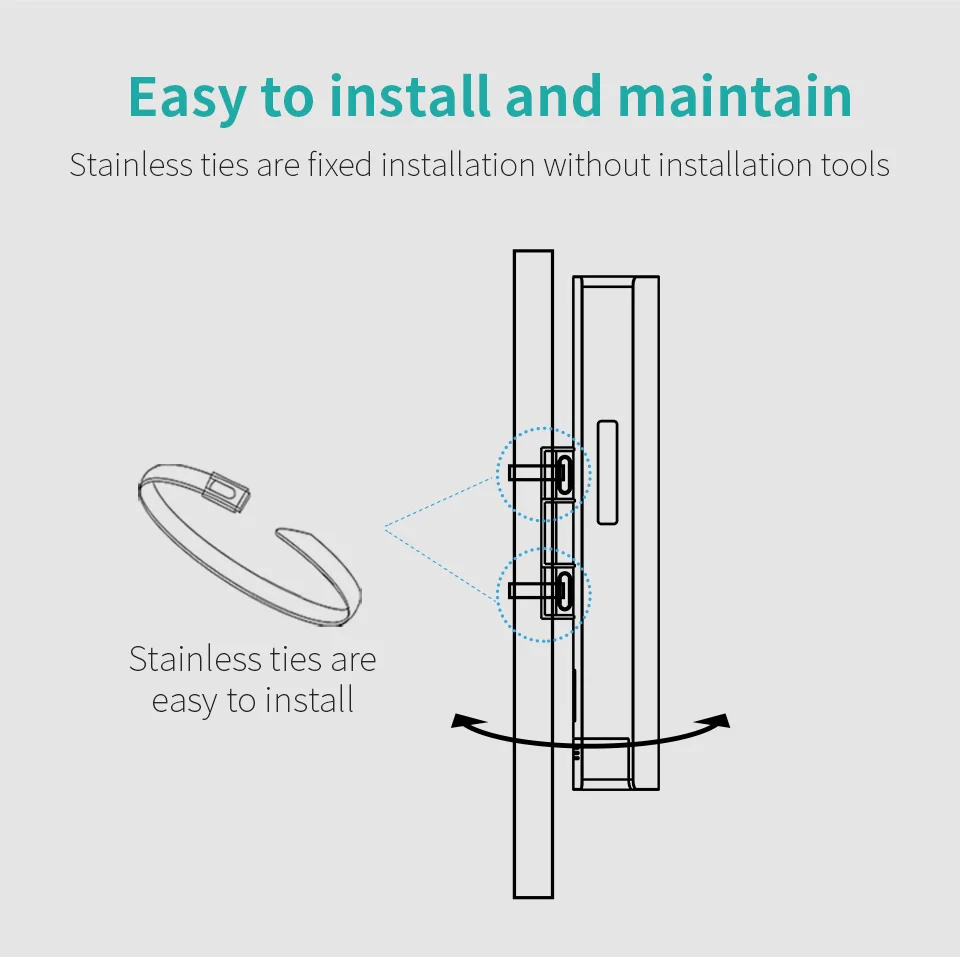 Easy to install and maintain

Stainless ties are fixed installation without installation tools

Stainless ties are easy to install