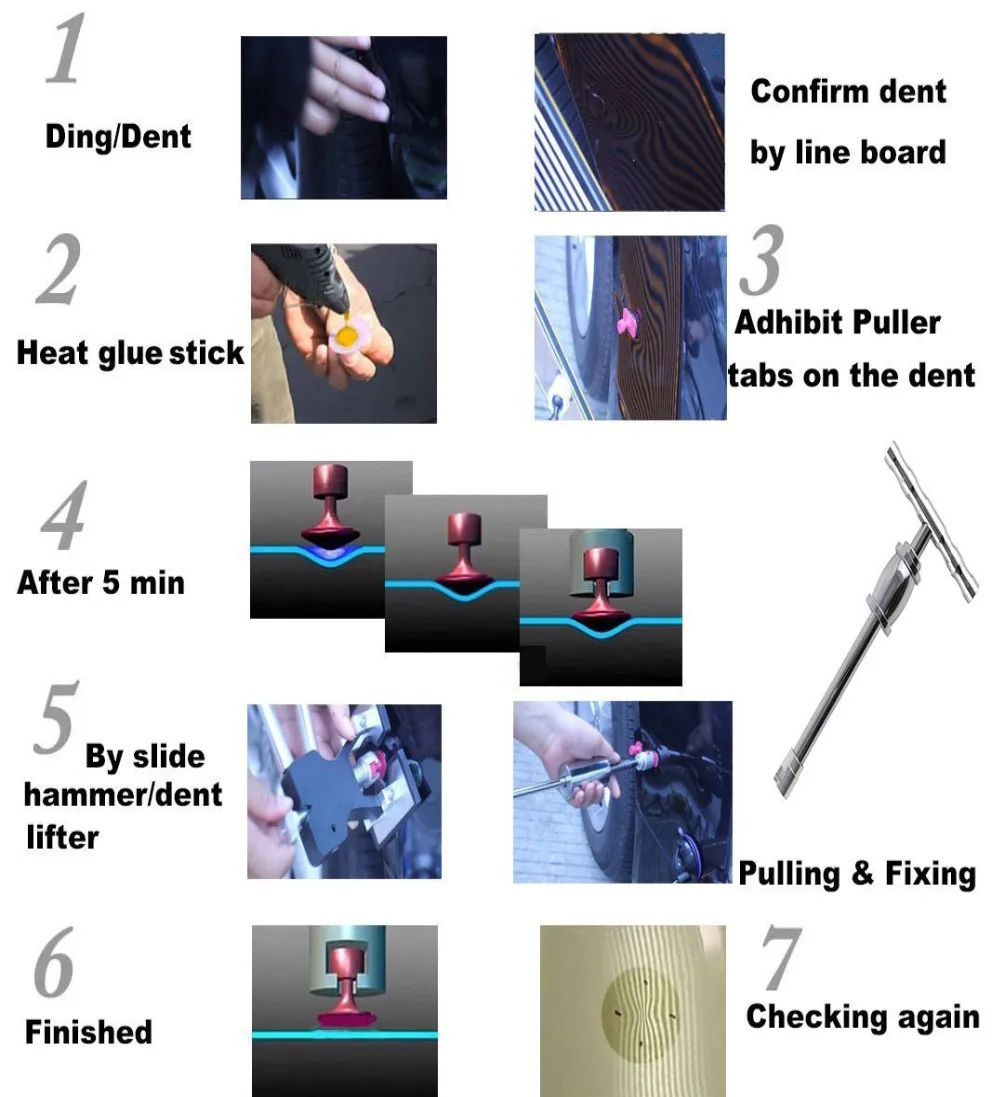 1

Ding/Dent

Confirm dent by line board

2

Heat glue stick

3

Adhibit Puller tabs on the dent

4

After 5 min

5

By slide hammer/dent lifter

Pulling & Fixing

6

Finished

7

Checking again