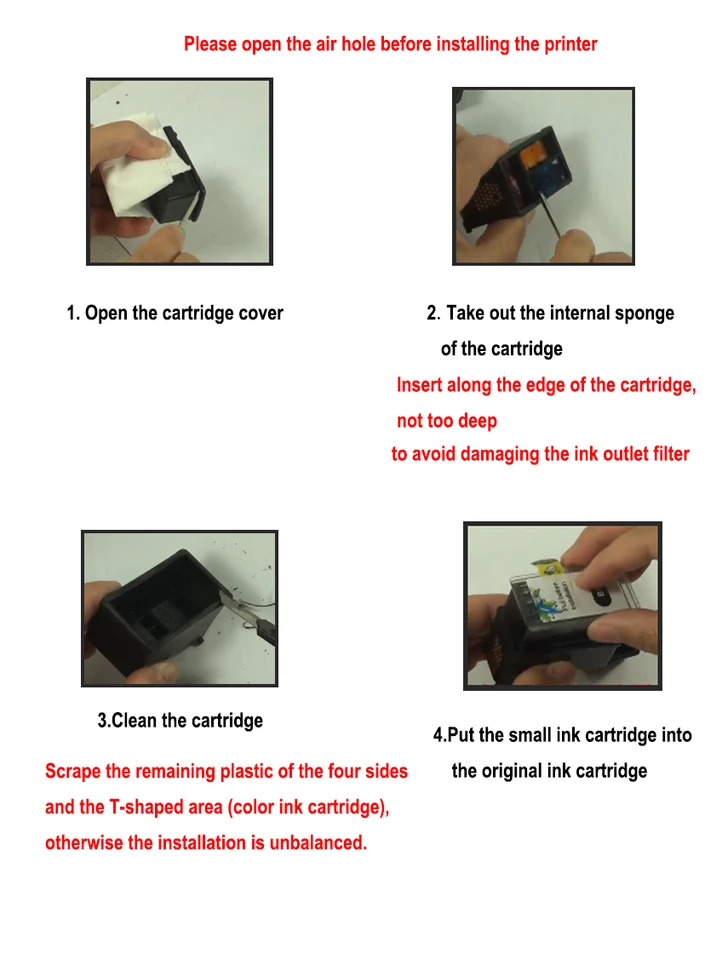 Please open the air hole before installing the printer

1. Open the cartridge cover

2. Take out the internal sponge of the cartridge

Insert along the edge of the cartridge, not too deep
to avoid damaging the ink outlet filter

3.Clean the cartridge

Scrape the remaining plastic of the four sides and the T-shaped area (color ink cartridge), otherwise the installation is unbalanced.

4.Put the small ink cartridge into the original ink cartridge