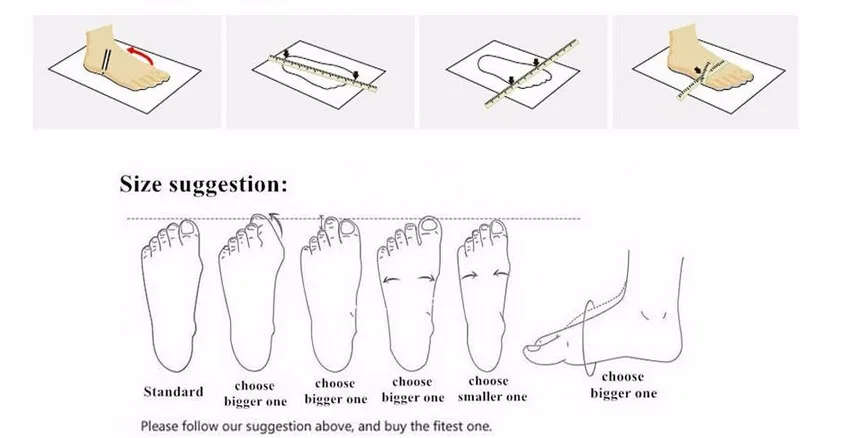 Size suggestion:

Standard

choose bigger one

choose bigger one

choose bigger one

choose smaller one

choose bigger one

Please follow our suggestion above, and buy the fitest one.