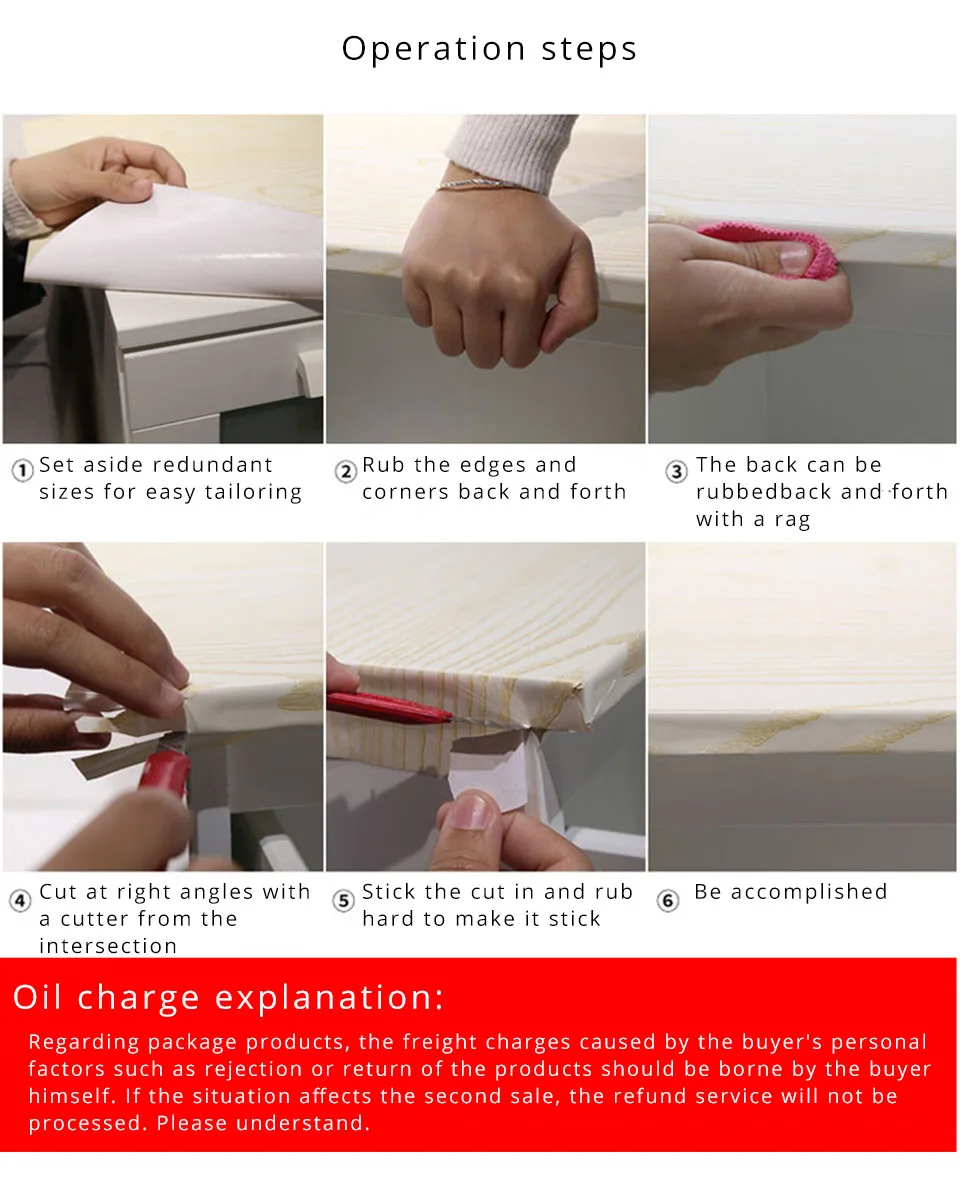 Operation steps

① Set aside redundant sizes for easy tailoring

② Rub the edges and corners back and forth

③ The back can be rubbedback and forth with a rag

④ Cut at right angles with a cutter from the intersection

⑤ Stick the cut in and rub hard to make it stick

⑥ Be accomplished

Oil charge explanation:

Regarding package products, the freight charges caused by the buyer's personal factors such as rejection or return of the products should be borne by the buyer himself. If the situation affects the second sale, the refund service will not be processed. Please understand.