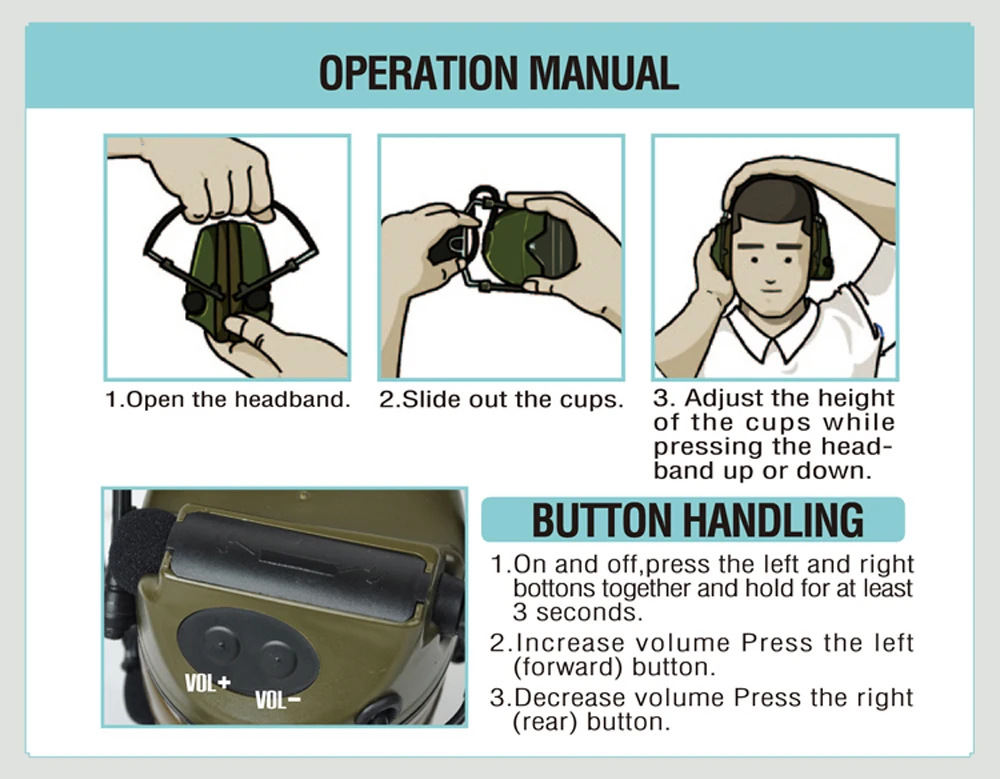 OPERATION MANUAL

1.Open the headband.

2.Slide out the cups.

3. Adjust the height of the cups while pressing the headband up or down.

VOL+ VOL−

BUTTON HANDLING

1.On and off,press the left and right bottons together and hold for at least 3 seconds.

2.Increase volume Press the left (forward) button.

3.Decrease volume Press the right (rear) button.