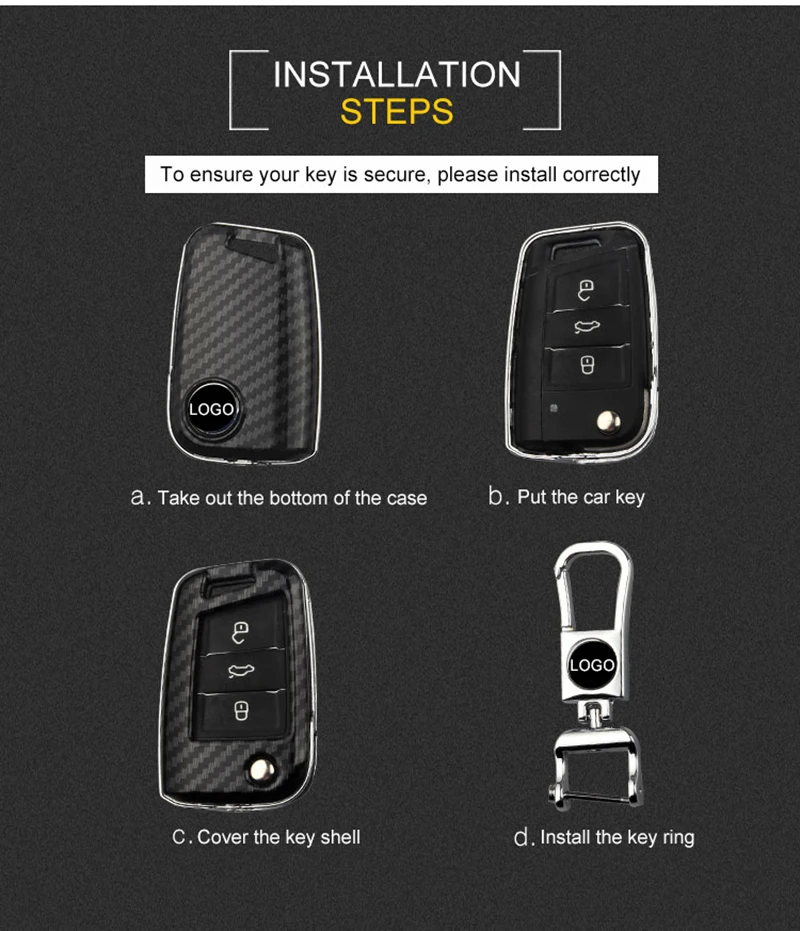 INSTALLATION
STEPS

To ensure your key is secure, please install correctly

LOGO

a. Take out the bottom of the case

b. Put the car key

c. Cover the key shell

LOGO

d. Install the key ring