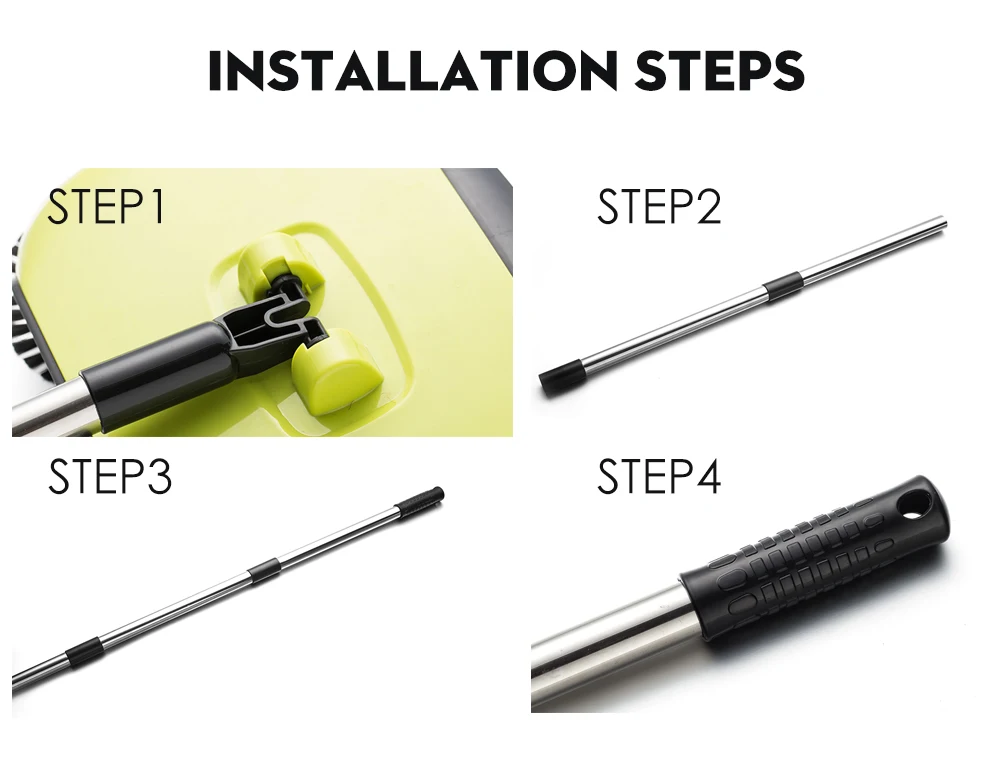 INSTALLATION STEPS

STEP1

STEP2

STEP3

STEP4