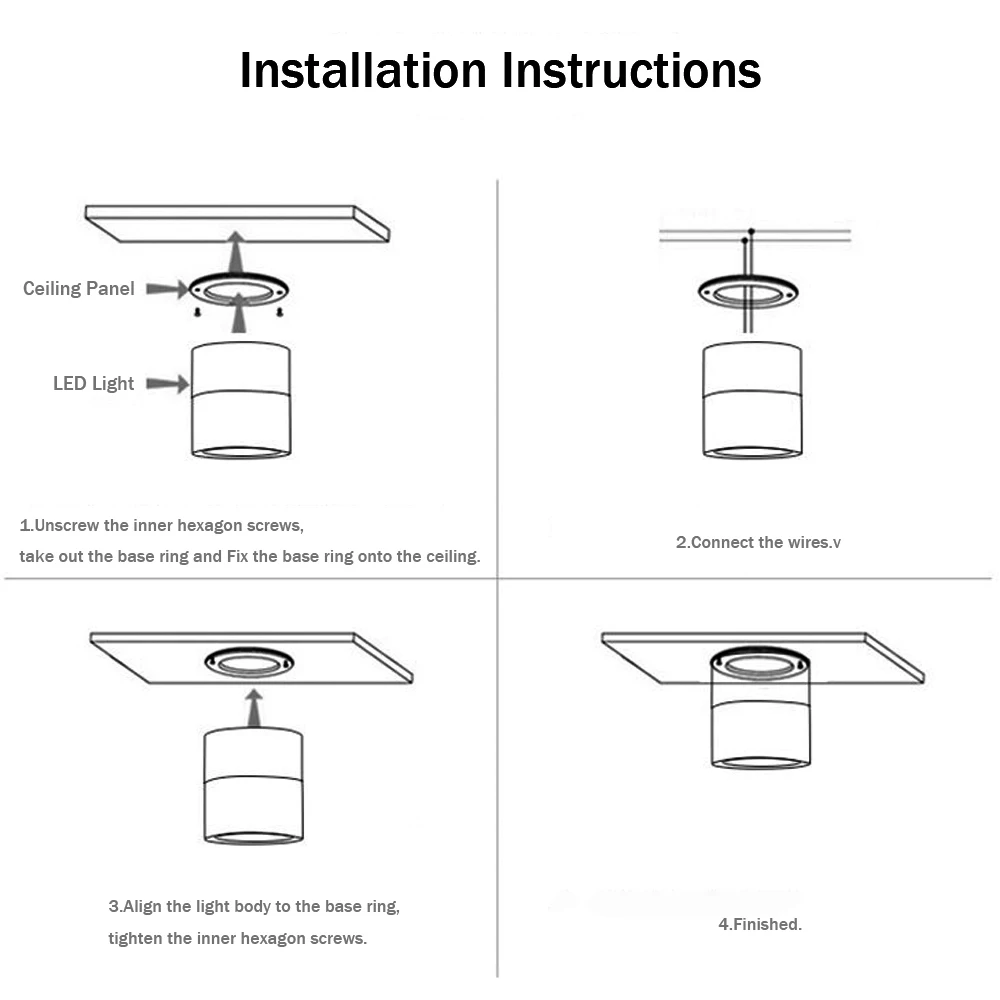 Installation Instructions

Ceiling Panel

LED Light

1.Unscrew the inner hexagon screws,
take out the base ring and Fix the base ring onto the ceiling.

2.Connect the wires.v

3.Align the light body to the base ring,
tighten the inner hexagon screws.

4.Finished.