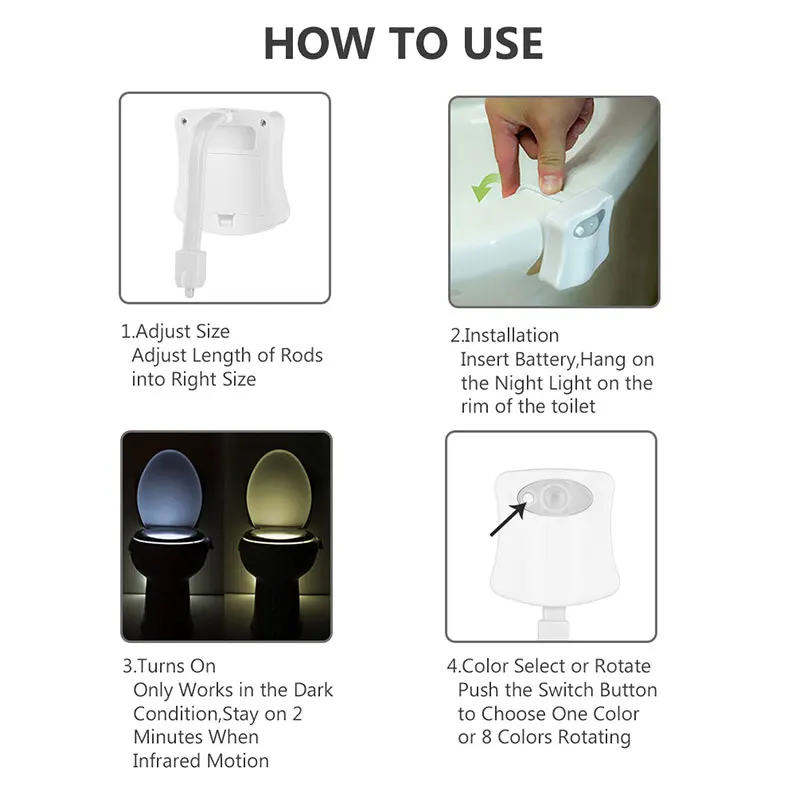 HOW TO USE

1.Adjust Size
Adjust Length of Rods into Right Size

2.Installation
Insert Battery,Hang on the Night Light on the rim of the toilet

3.Turns On
Only Works in the Dark Condition,Stay on 2 Minutes When Infrared Motion

4.Color Select or Rotate
Push the Switch Button to Choose One Color or 8 Colors Rotating