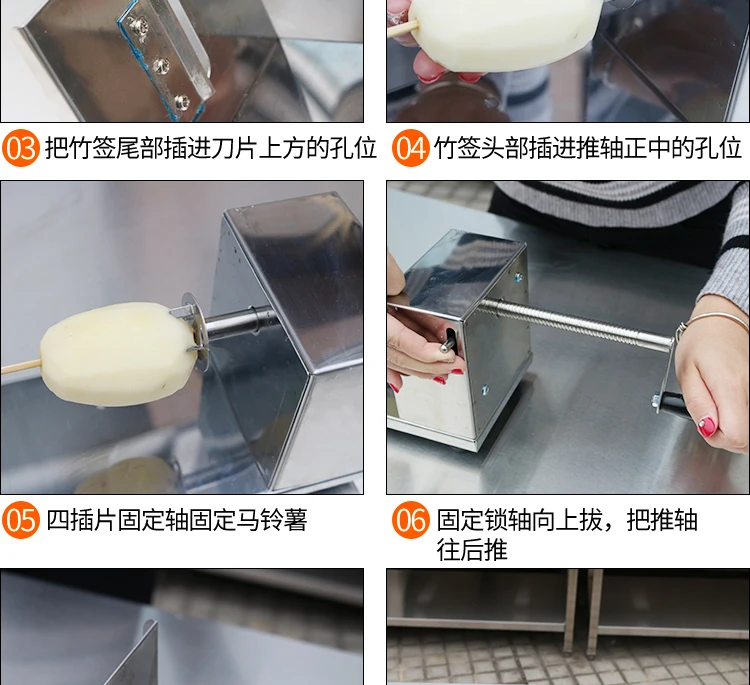 03 把竹签尾部插进刀片上方的孔位

04 竹签头部插进推轴正中的孔位

05 四插片固定轴固定马铃薯

06 固定锁轴向上拔，把推轴往后推