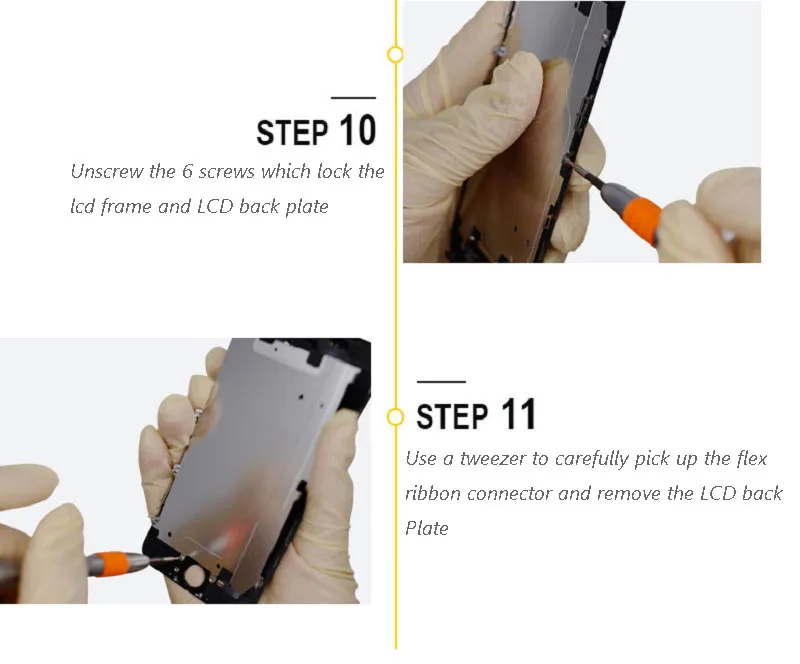 STEP 10

Unscrew the 6 screws which lock the lcd frame and LCD back plate

STEP 11

Use a tweezer to carefully pick up the flex ribbon connector and remove the LCD back Plate