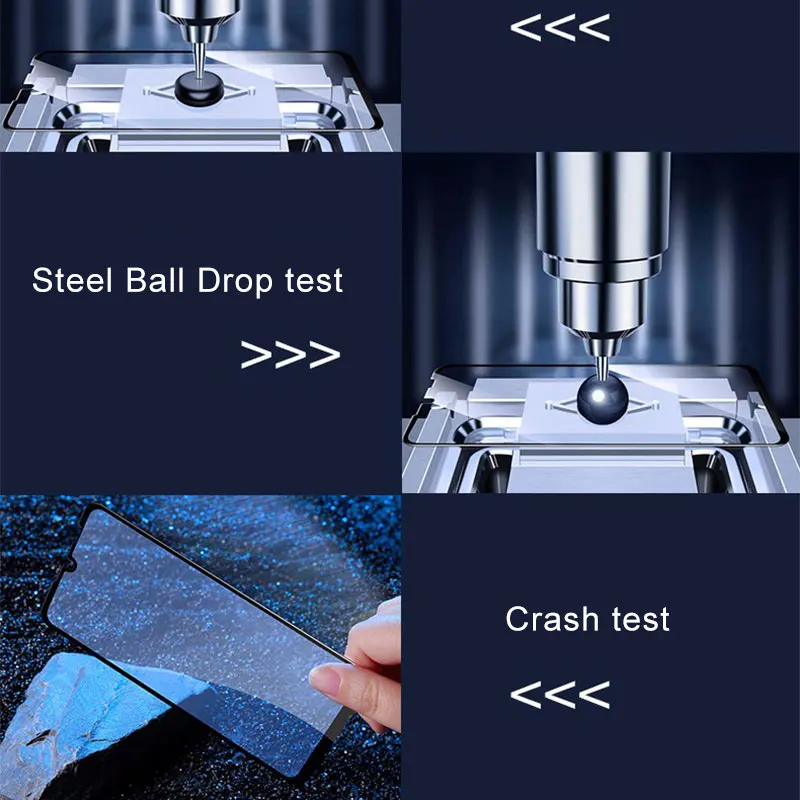 <<<

Steel Ball Drop test

>>>

Crash test

<<<