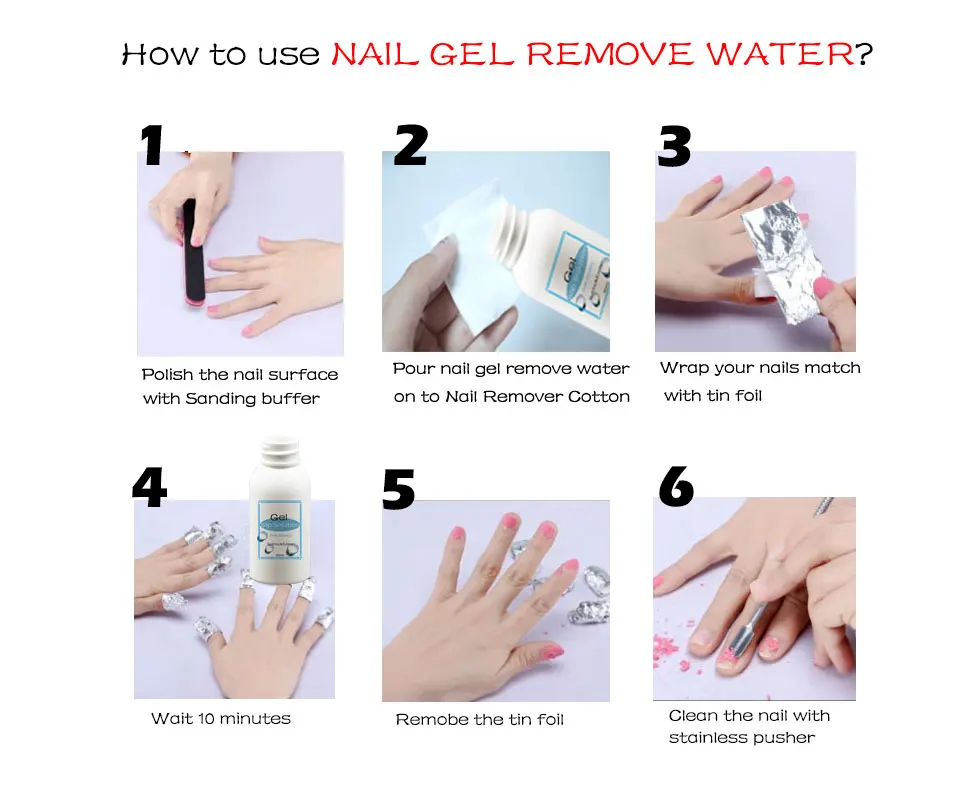 How to use NAIL GEL REMOVE WATER?

1

Polish the nail surface with Sanding buffer

2

Gel

Pour nail gel remove water on to Nail Remover Cotton

3

Wrap your nails match with tin foil

4

Gel

Wait 10 minutes

5

Remobe the tin foil

6

Clean the nail with stainless pusher