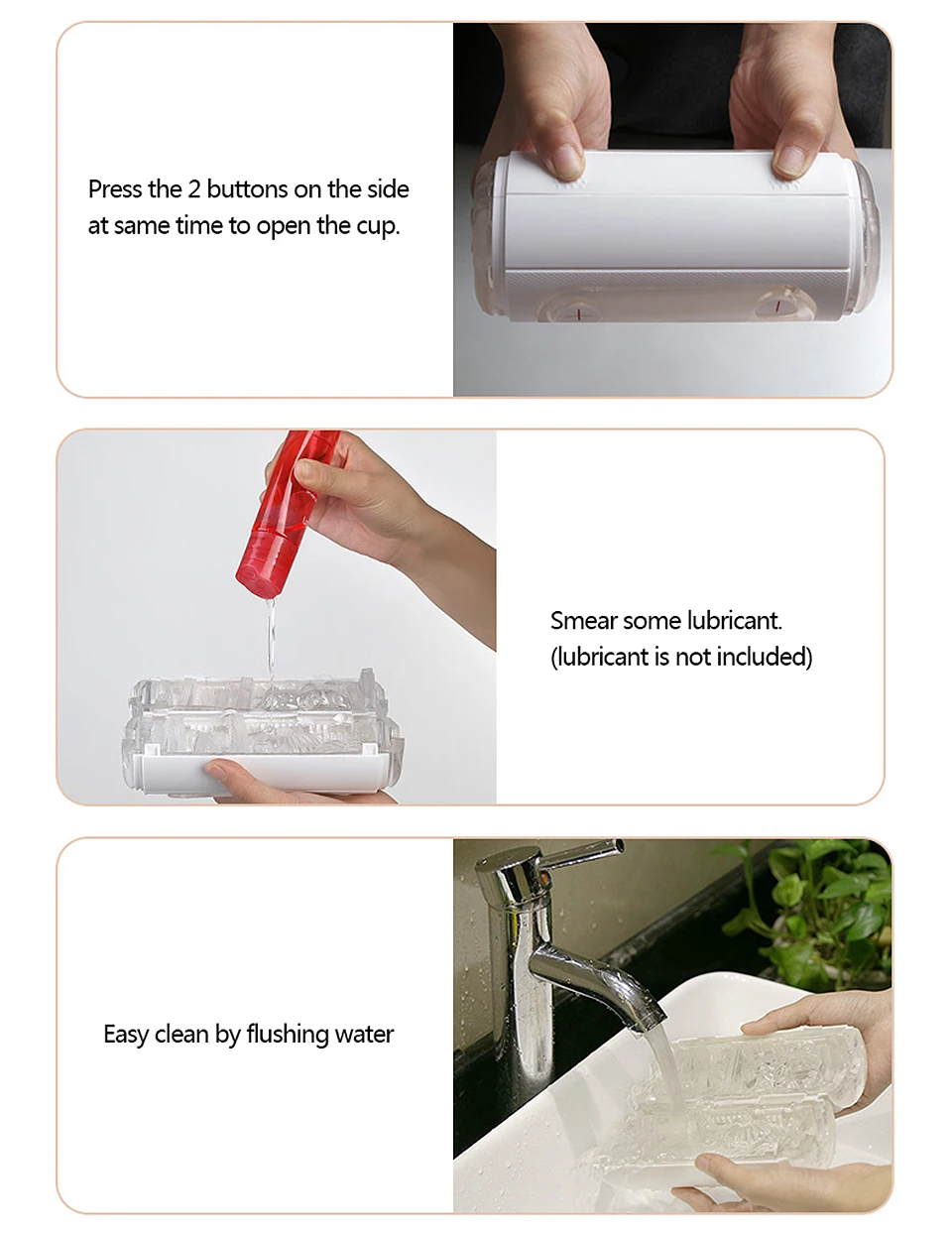 Press the 2 buttons on the side at same time to open the cup.

Smear some lubricant. (lubricant is not included)

Easy clean by flushing water