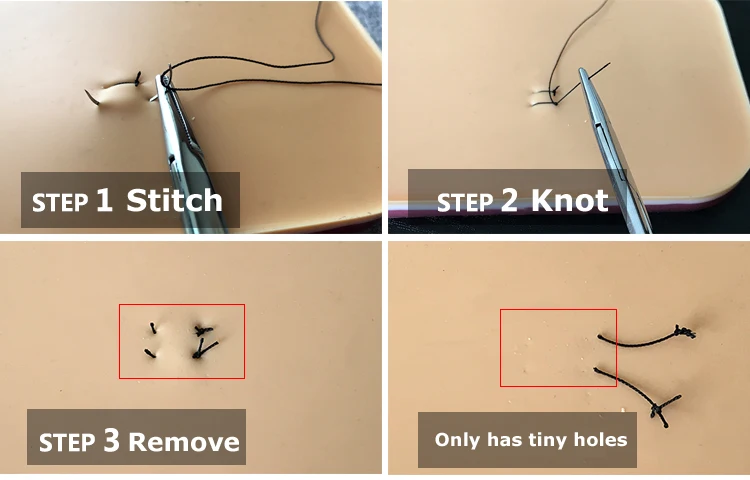 STEP 1 Stitch

STEP 2 Knot

STEP 3 Remove

Only has tiny holes