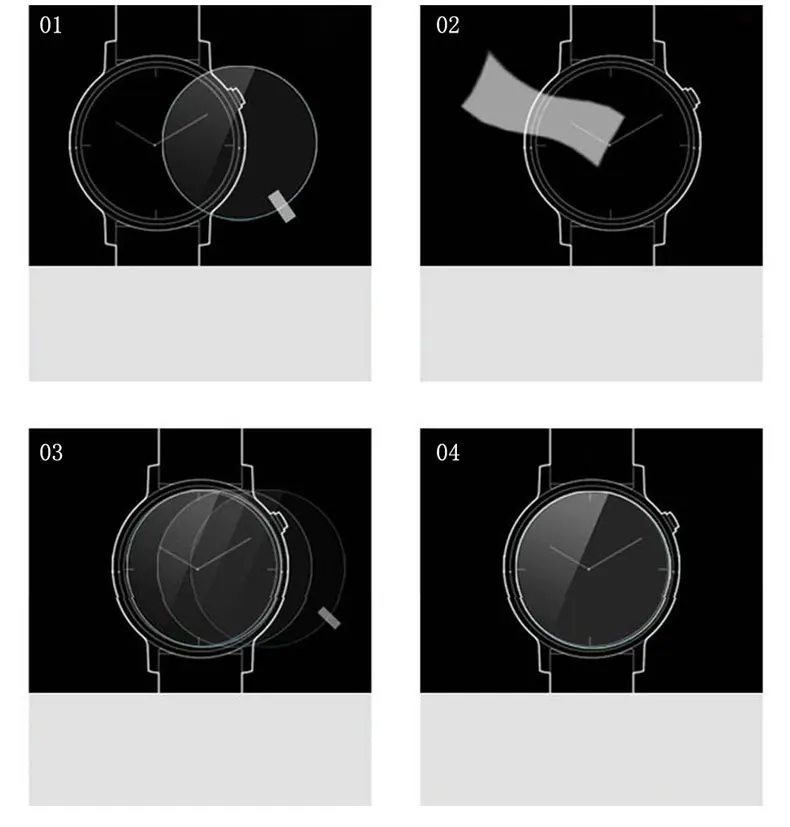 01

02

03

04