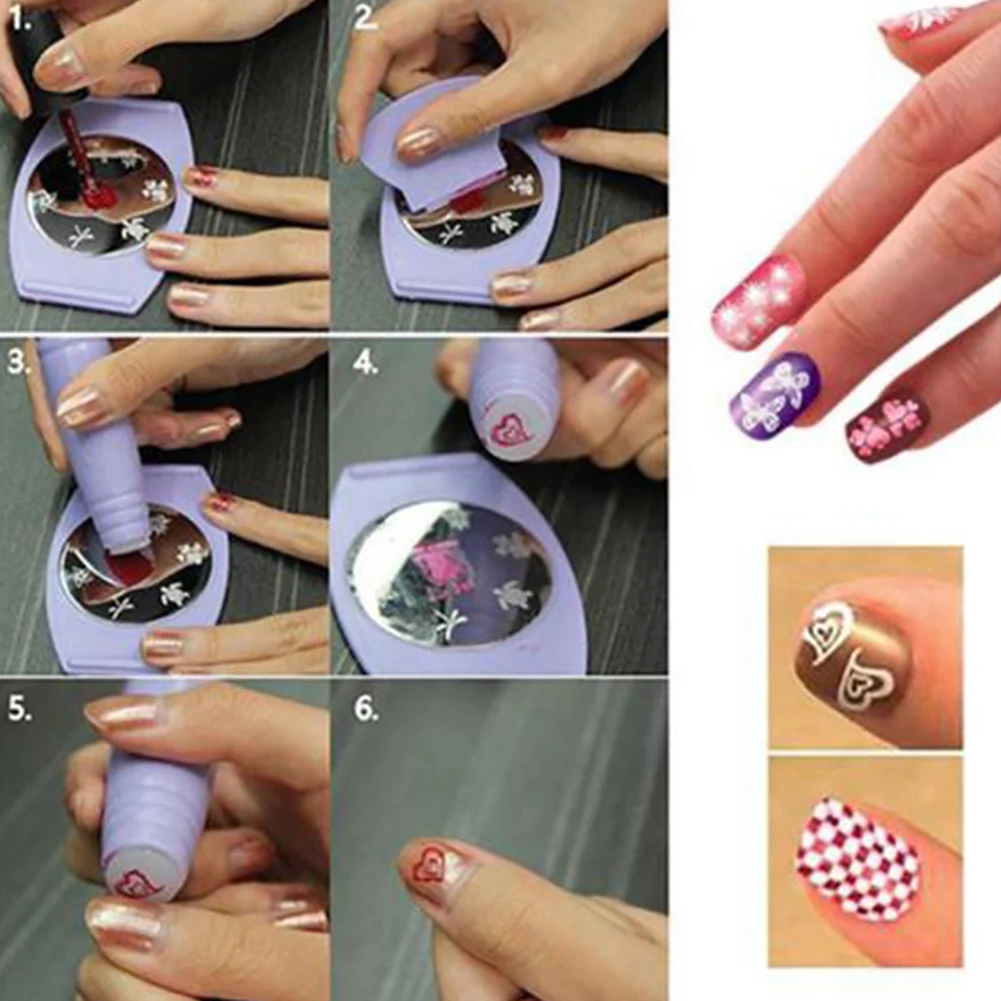 1.
2.
3.
4.
5.
6.