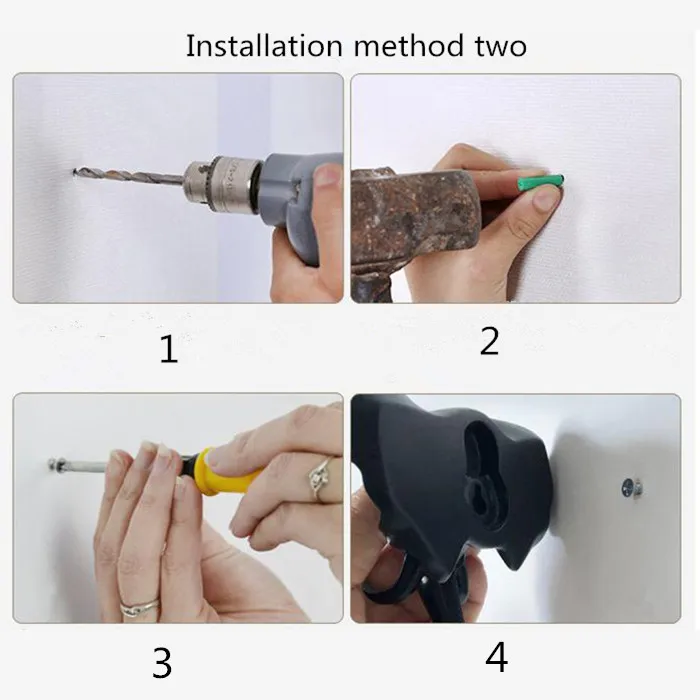 Installation method two

1

2

3

4