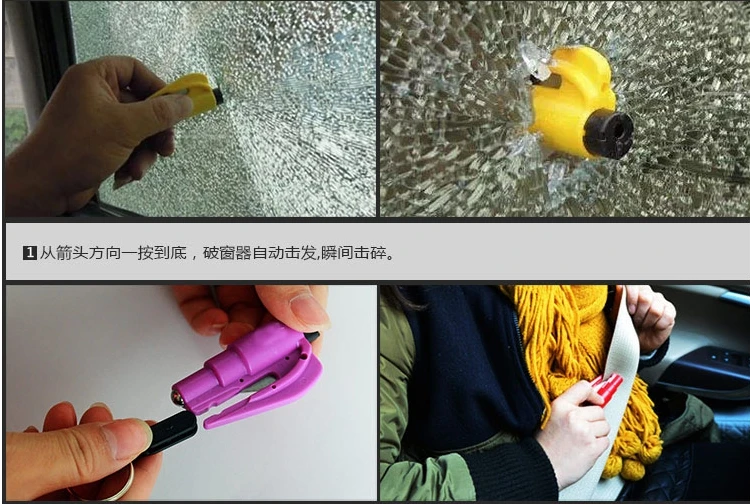 1 从箭头方向一按到底，破窗器自动击发,瞬间击碎。