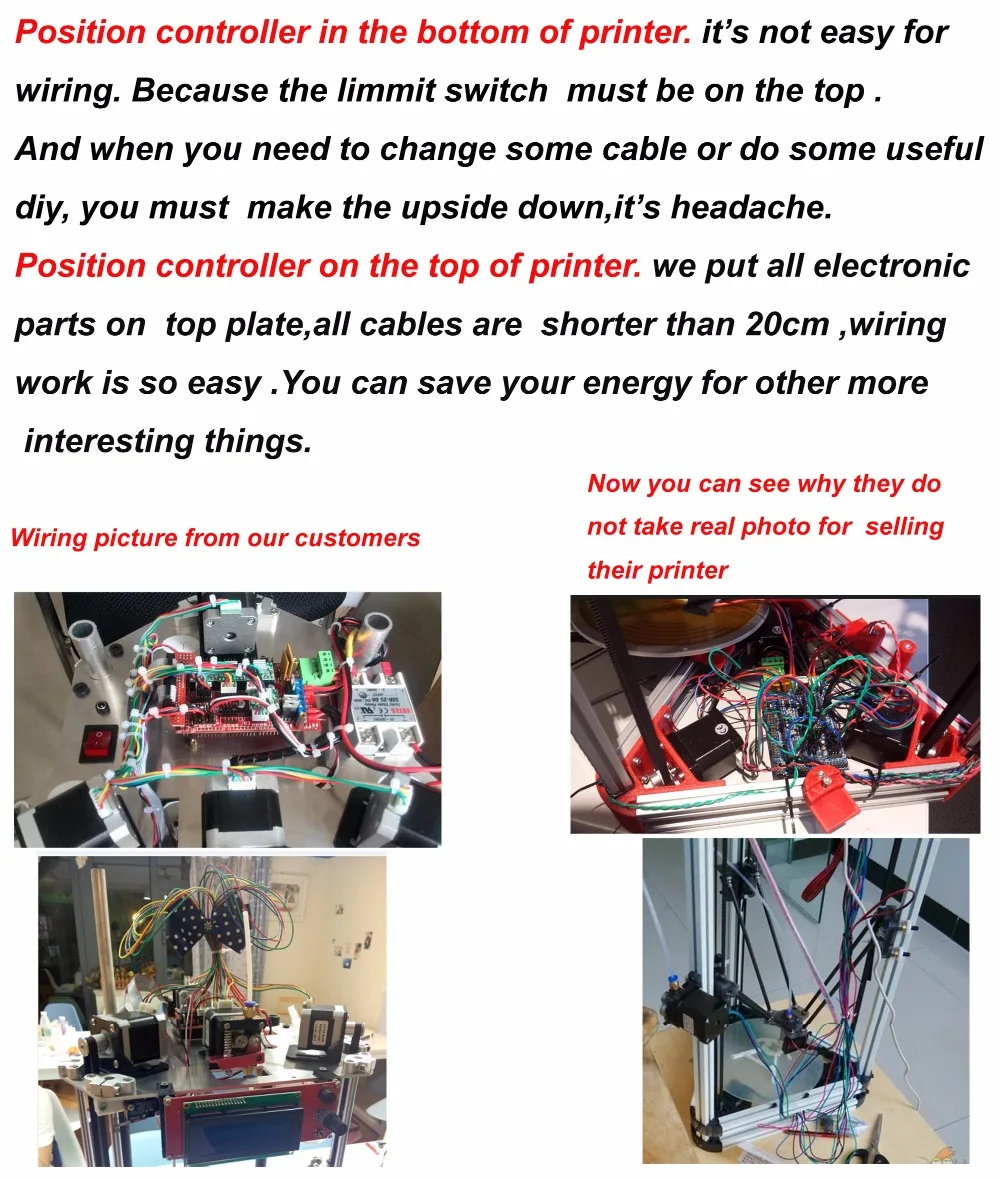 Position controller in the bottom of printer. it's not easy for wiring. Because the limmit switch must be on the top .
And when you need to change some cable or do some useful diy, you must make the upside down,it's headache.
Position controller on the top of printer. we put all electronic parts on top plate,all cables are shorter than 20cm ,wiring work is so easy .You can save your energy for other more interesting things.

Wiring picture from our customers

Now you can see why they do not take real photo for selling their printer