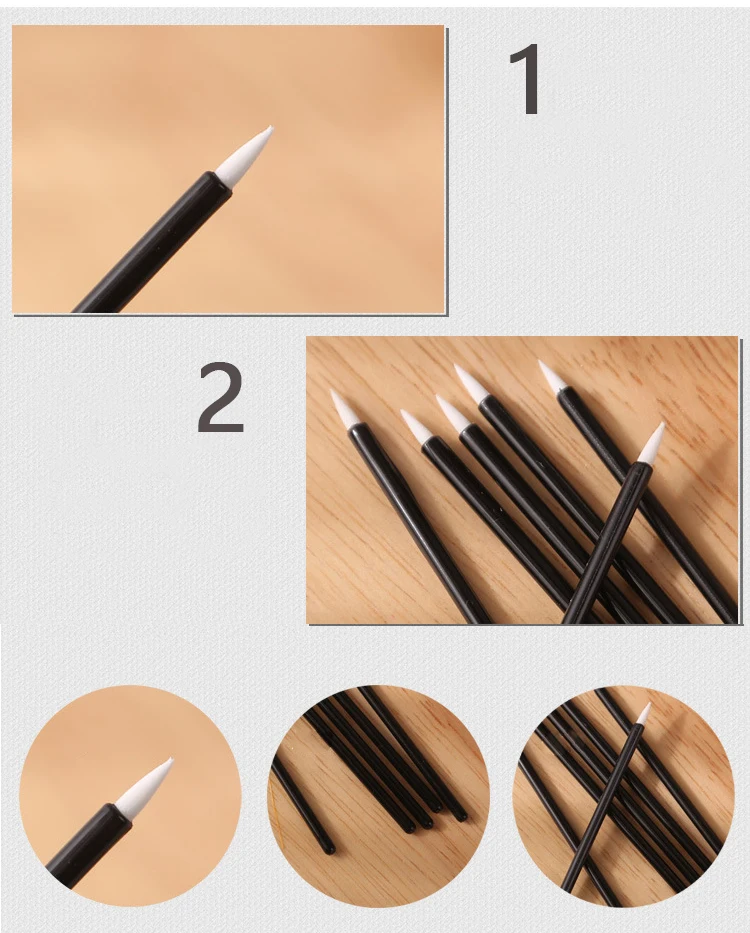 1

2