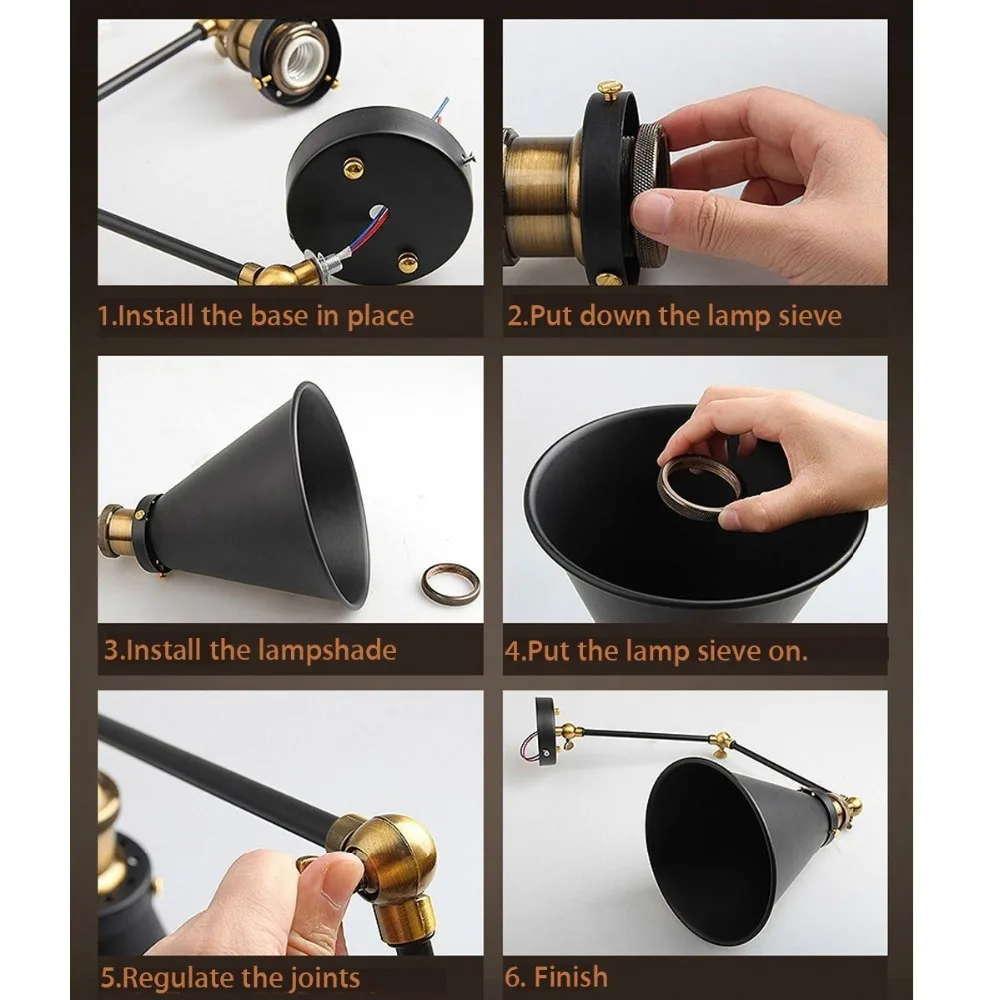 1.Install the base in place

2.Put down the lamp sieve

3.Install the lampshade

4.Put the lamp sieve on.

5.Regulate the joints

6. Finish