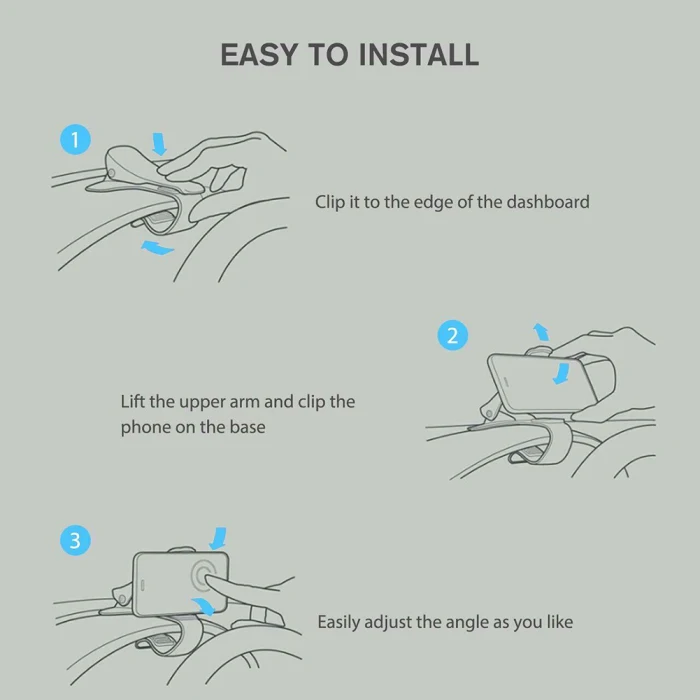 EASY TO INSTALL

1

Clip it to the edge of the dashboard

2

Lift the upper arm and clip the phone on the base

3

Easily adjust the angle as you like