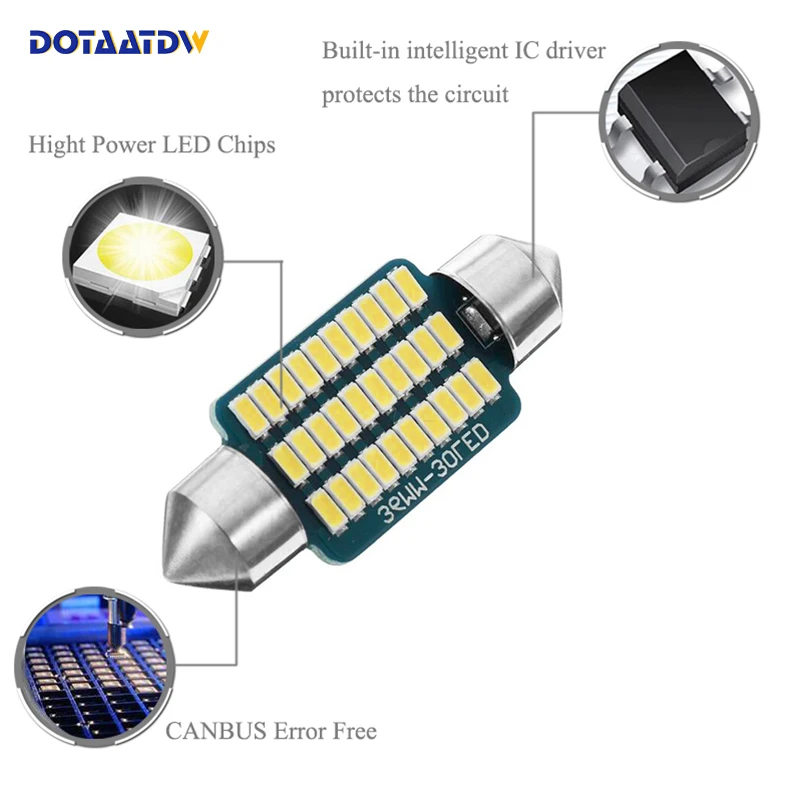 DOTAATDW

Built-in intelligent IC driver protects the circuit

Hight Power LED Chips

36MM-30LED

CANBUS Error Free