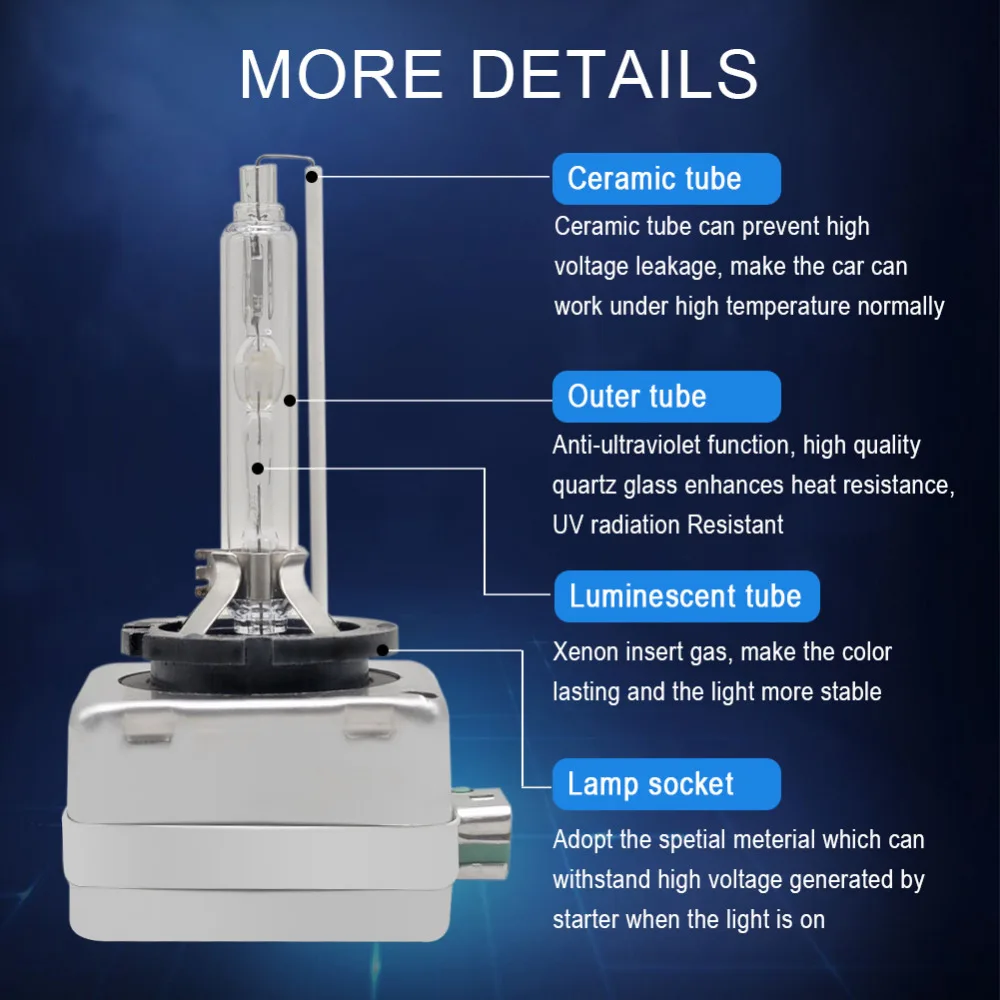 MORE DETAILS

Ceramic tube

Ceramic tube can prevent high voltage leakage, make the car can work under high temperature normally

Outer tube

Anti-ultraviolet function, high quality quartz glass enhances heat resistance, UV radiation Resistant

Luminescent tube

Xenon insert gas, make the color lasting and the light more stable

Lamp socket

Adopt the spetial meterial which can withstand high voltage generated by starter when the light is on