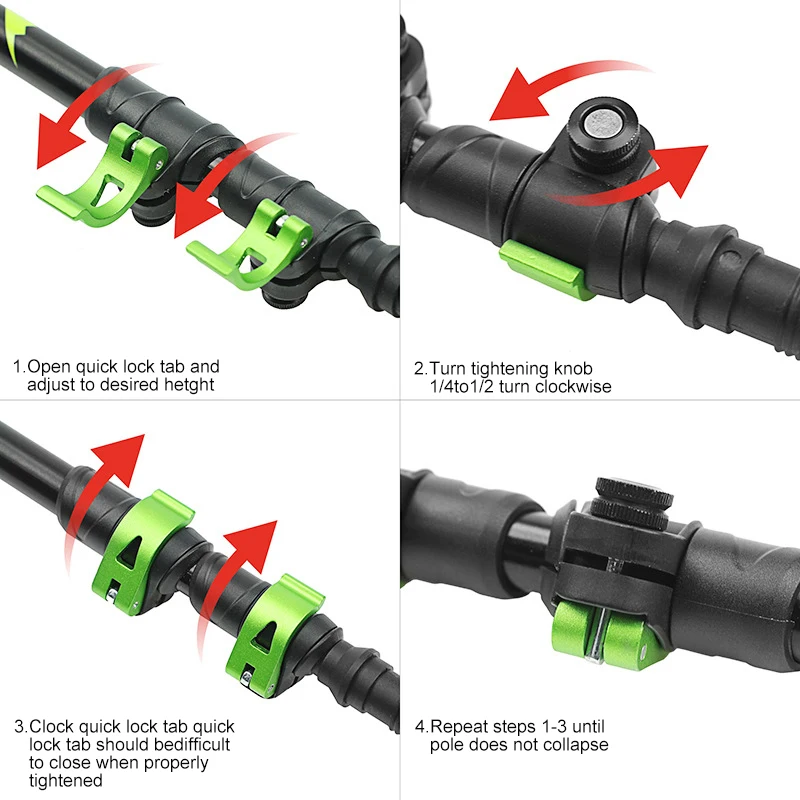 1.Open quick lock tab and adjust to desired hetght

2.Turn tightening knob 1/4to1/2 turn clockwise

3.Clock quick lock tab quick lock tab should bedifficult to close when properly tightened

4.Repeat steps 1-3 until pole does not collapse