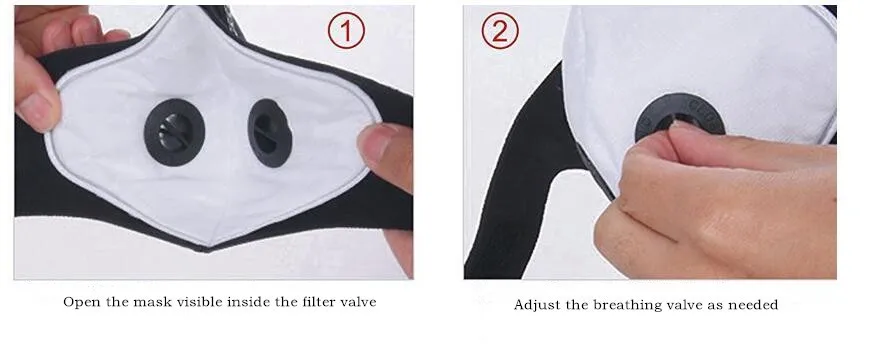 ①

Open the mask visible inside the filter valve

②

Adjust the breathing valve as needed