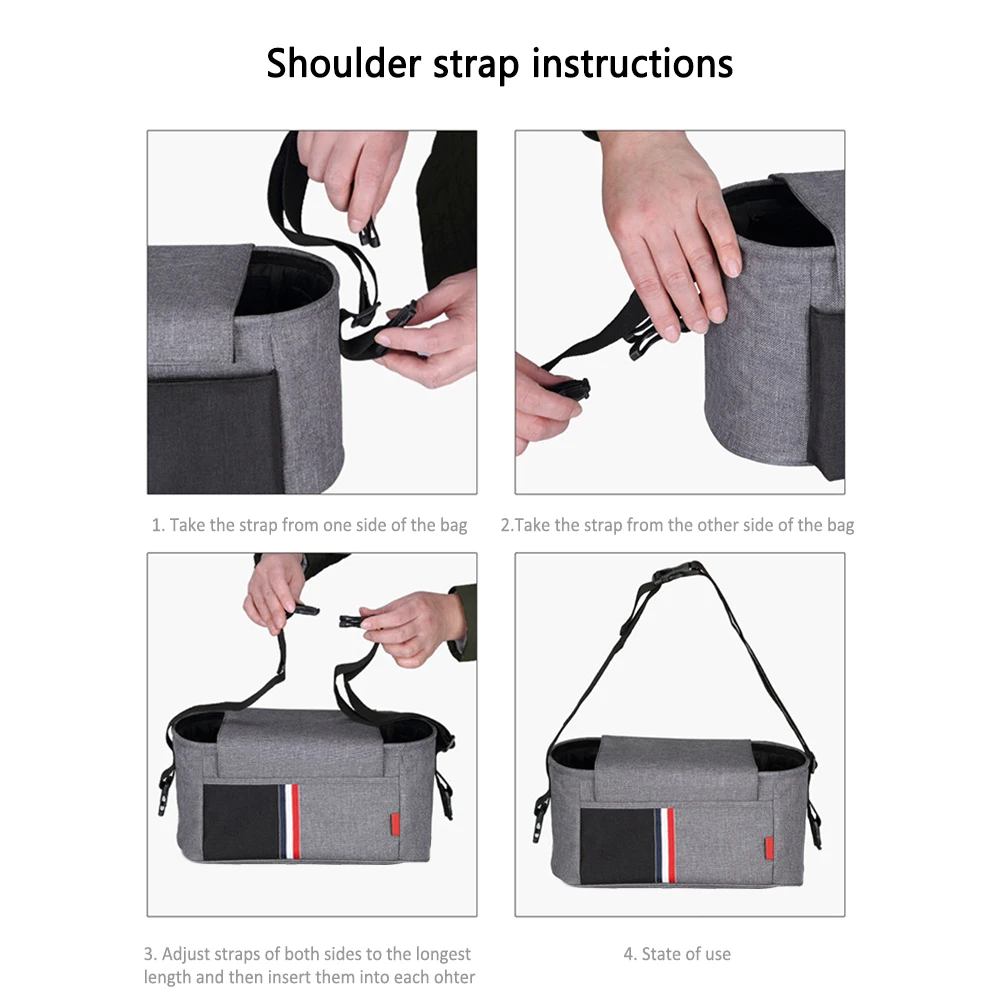 Shoulder strap instructions

1. Take the strap from one side of the bag

2.Take the strap from the other side of the bag

3. Adjust straps of both sides to the longest length and then insert them into each ohter

4. State of use