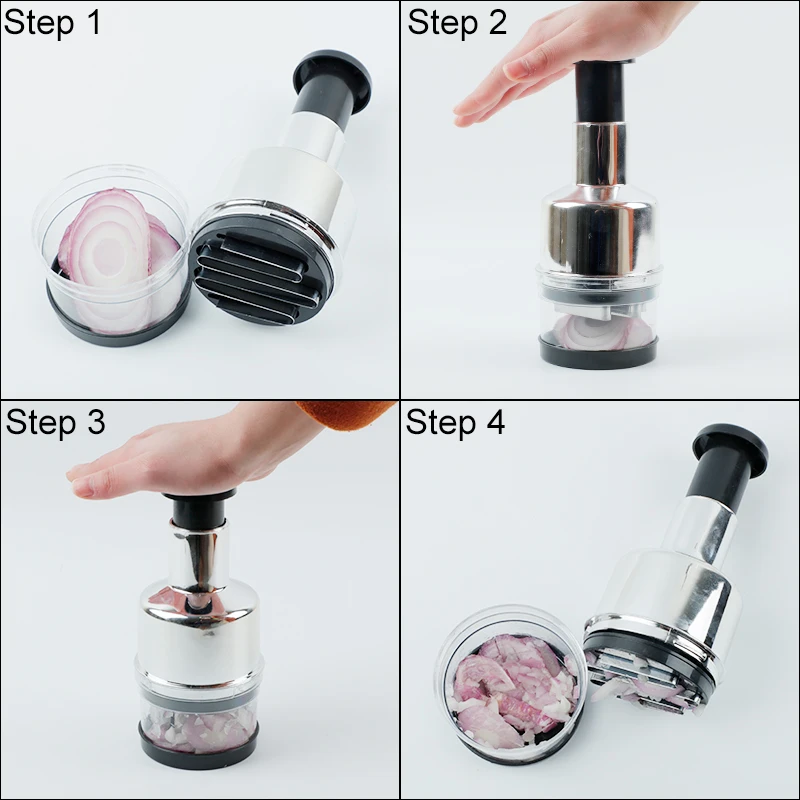 Step 1

Step 2

Step 3

Step 4