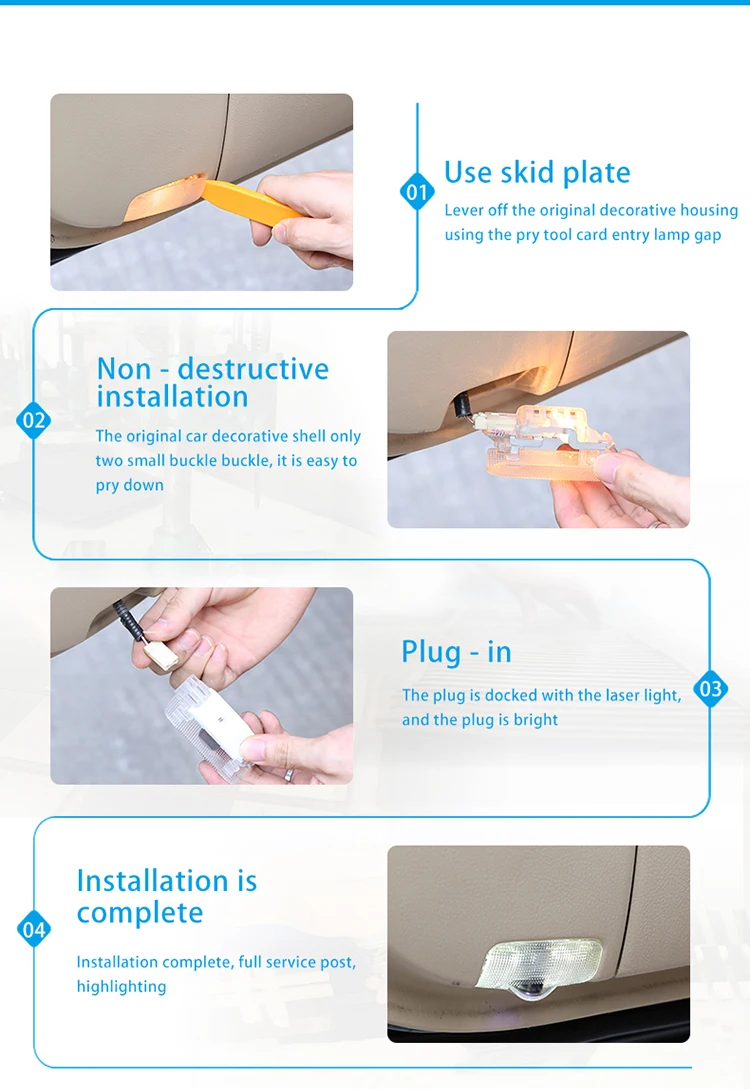 01
Use skid plate
Lever off the original decorative housing using the pry tool card entry lamp gap

02
Non - destructive installation
The original car decorative shell only two small buckle buckle, it is easy to pry down

03
Plug - in
The plug is docked with the laser light, and the plug is bright

04
Installation is complete
Installation complete, full service post, highlighting