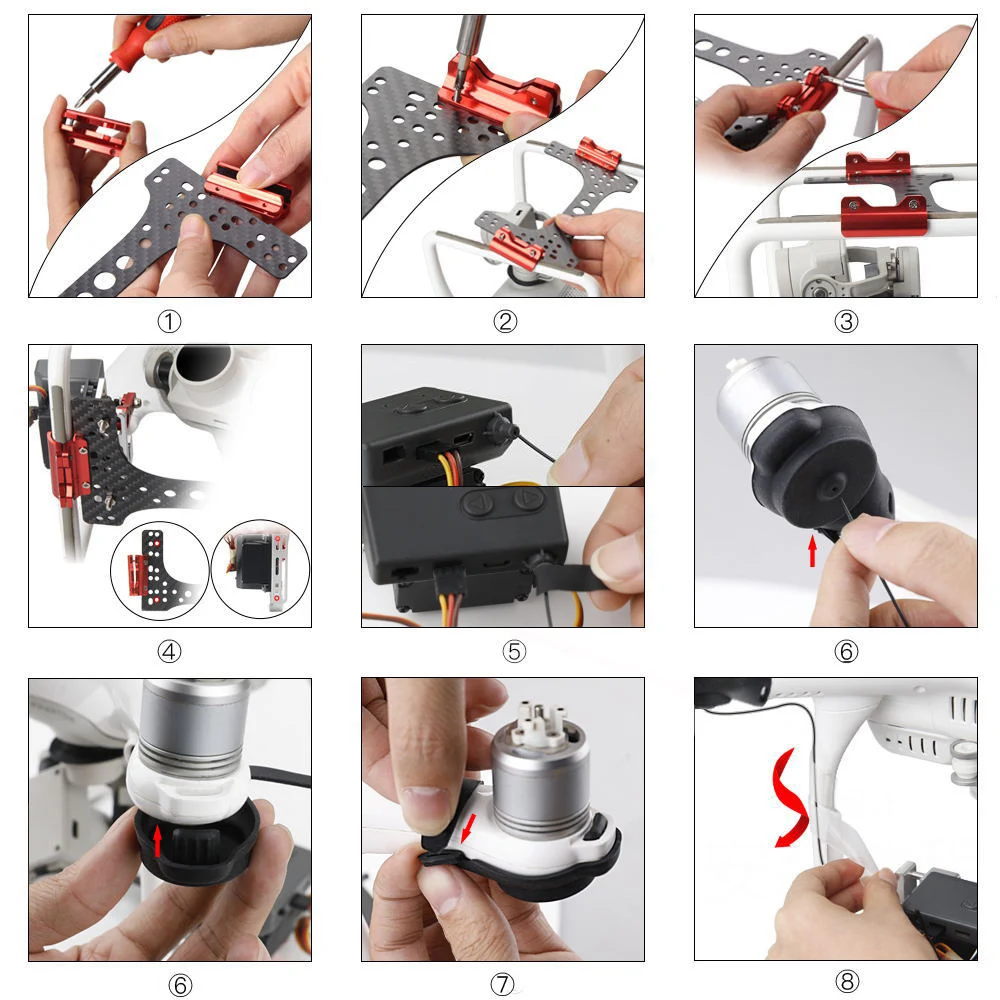 ①
②
③
④
⑤
⑥
⑥
⑦
⑧