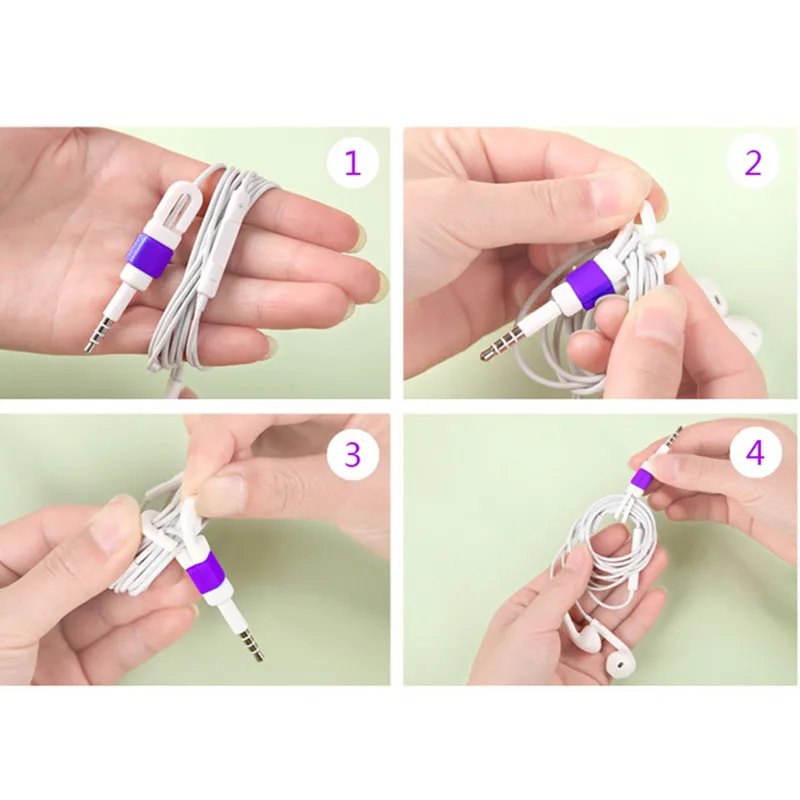 1

2

3

4