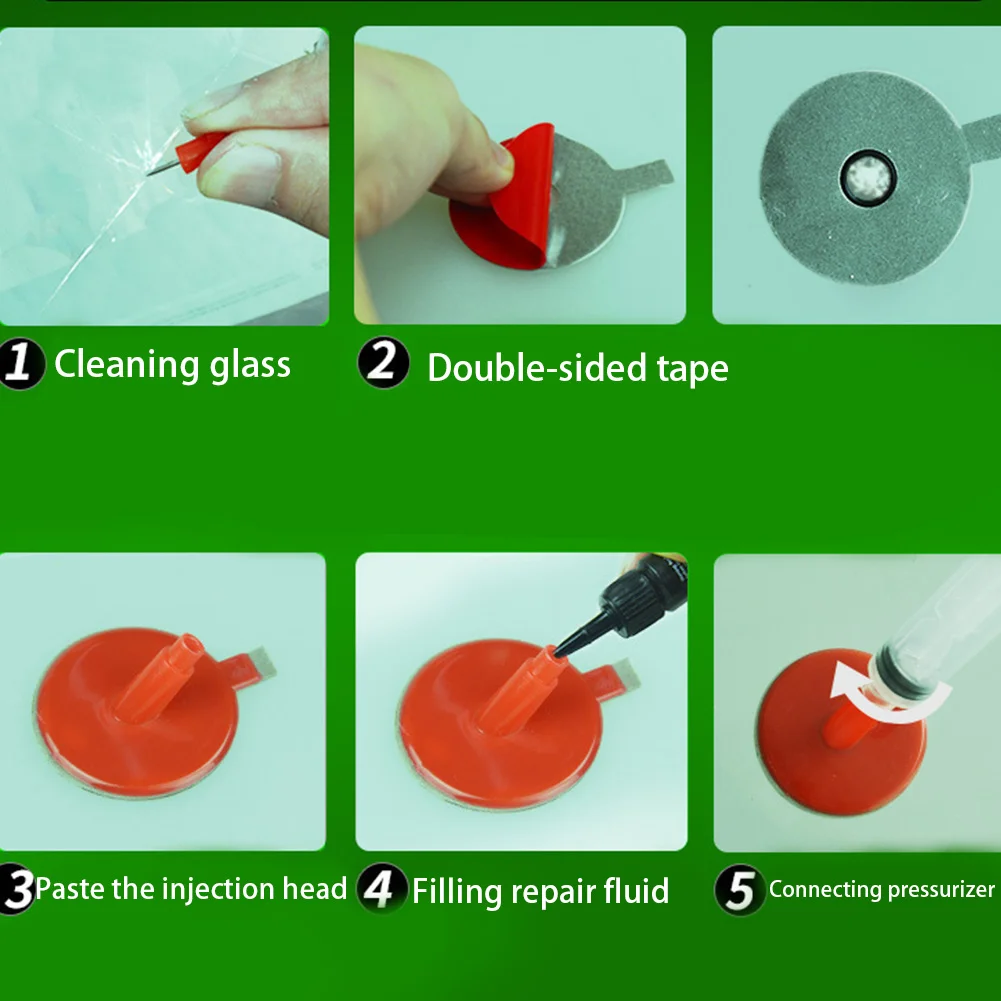 1 Cleaning glass

2 Double-sided tape

3 Paste the injection head

4 Filling repair fluid

5 Connecting pressurizer