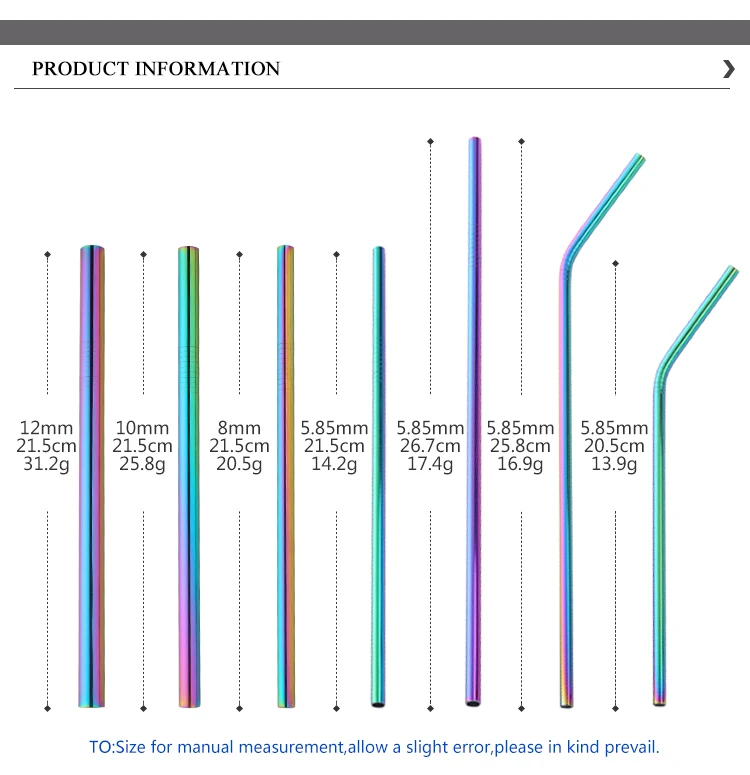 PRODUCT INFORMATION

12mm
21.5cm
31.2g

10mm
21.5cm
25.8g

8mm
21.5cm
20.5g

5.85mm
21.5cm
14.2g

5.85mm
26.7cm
17.4g

5.85mm
25.8cm
16.9g

5.85mm
20.5cm
13.9g

TO:Size for manual measurement,allow a slight error,please in kind prevail.