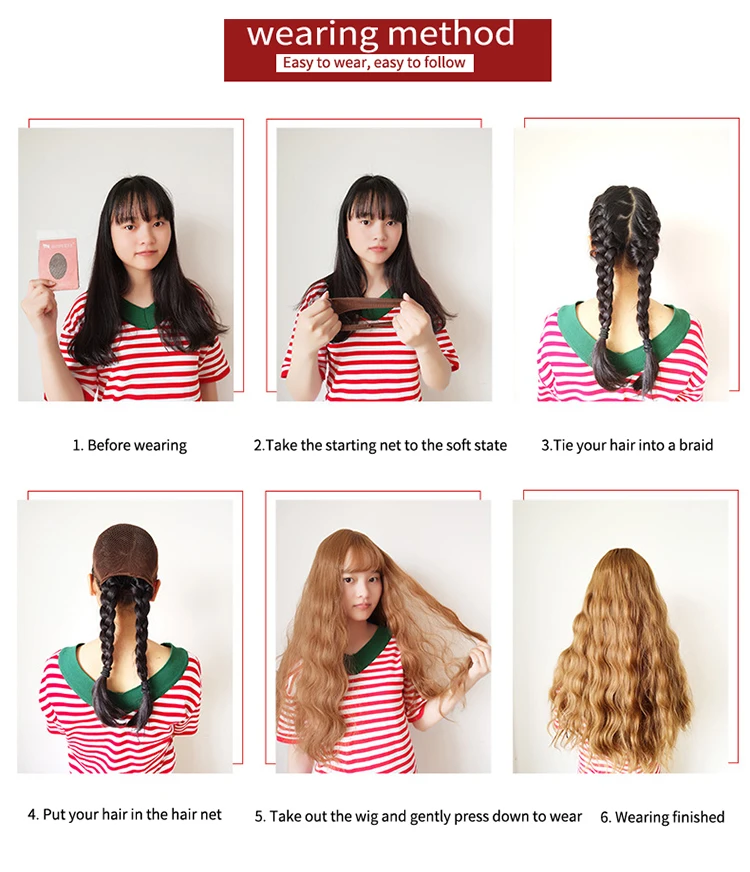 wearing method
Easy to wear, easy to follow

1. Before wearing

2.Take the starting net to the soft state

3.Tie your hair into a braid

4. Put your hair in the hair net

5. Take out the wig and gently press down to wear

6. Wearing finished