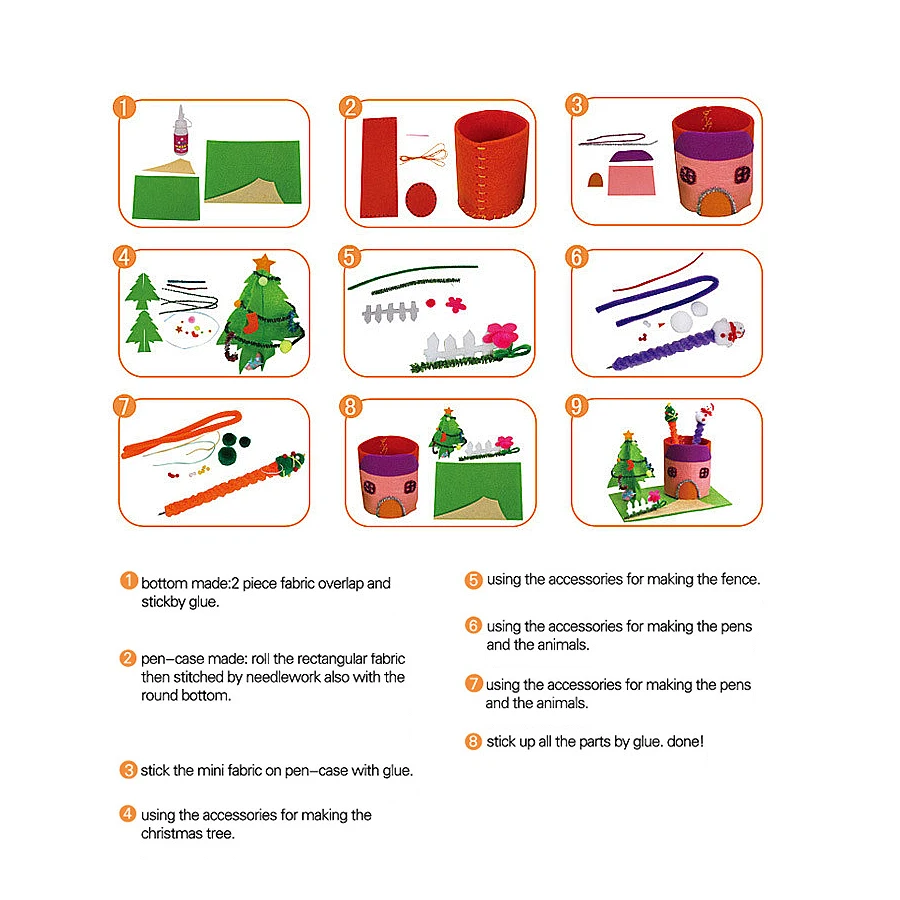 1

2

3

4

5

6

7

8

9

1 bottom made:2 piece fabric overlap and stickby glue.

2 pen-case made: roll the rectangular fabric then stitched by needlework also with the round bottom.

3 stick the mini fabric on pen-case with glue.

4 using the accessories for making the christmas tree.

5 using the accessories for making the fence.

6 using the accessories for making the pens and the animals.

7 using the accessories for making the pens and the animals.

8 stick up all the parts by glue. done!