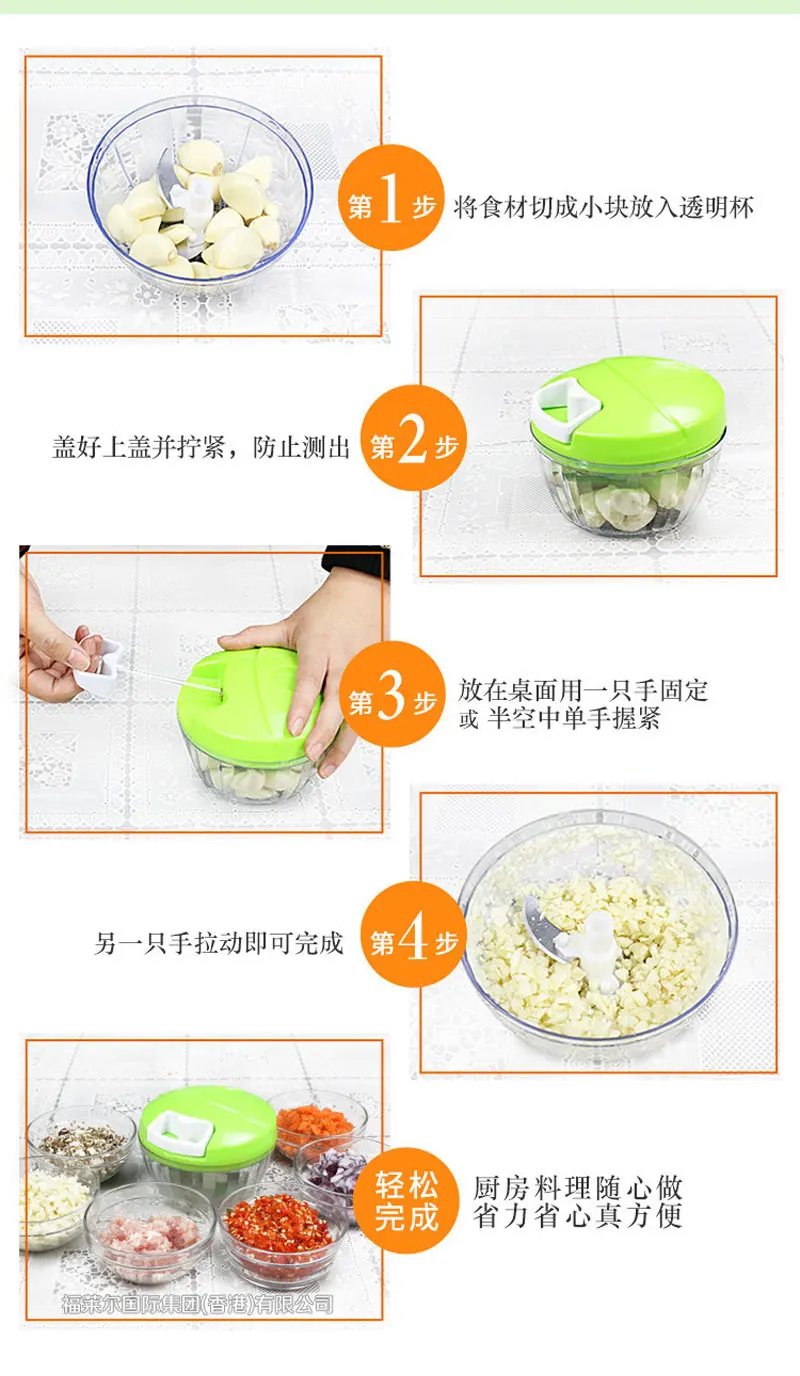 第1步 将食材切成小块放入透明杯

盖好上盖并拧紧，防止测出 第2步

第3步 放在桌面用一只手固定 或 半空中单手握紧

另一只手拉动即可完成 第4步

轻松完成 厨房料理随心做 省力省心真方便

福莱尔国际集团(香港)有限公司