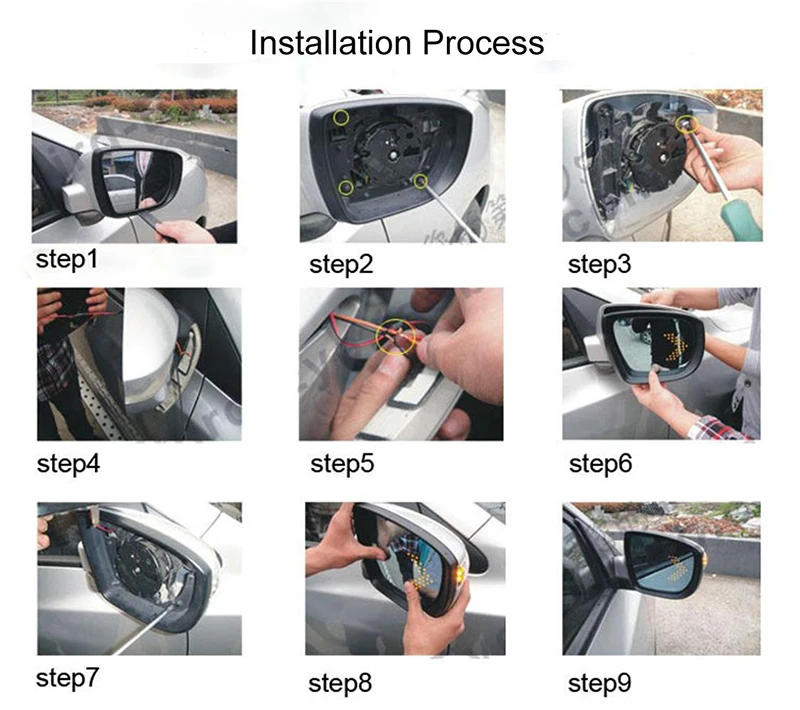 Installation Process

step1

step2

step3

step4

step5

step6

step7

step8

step9