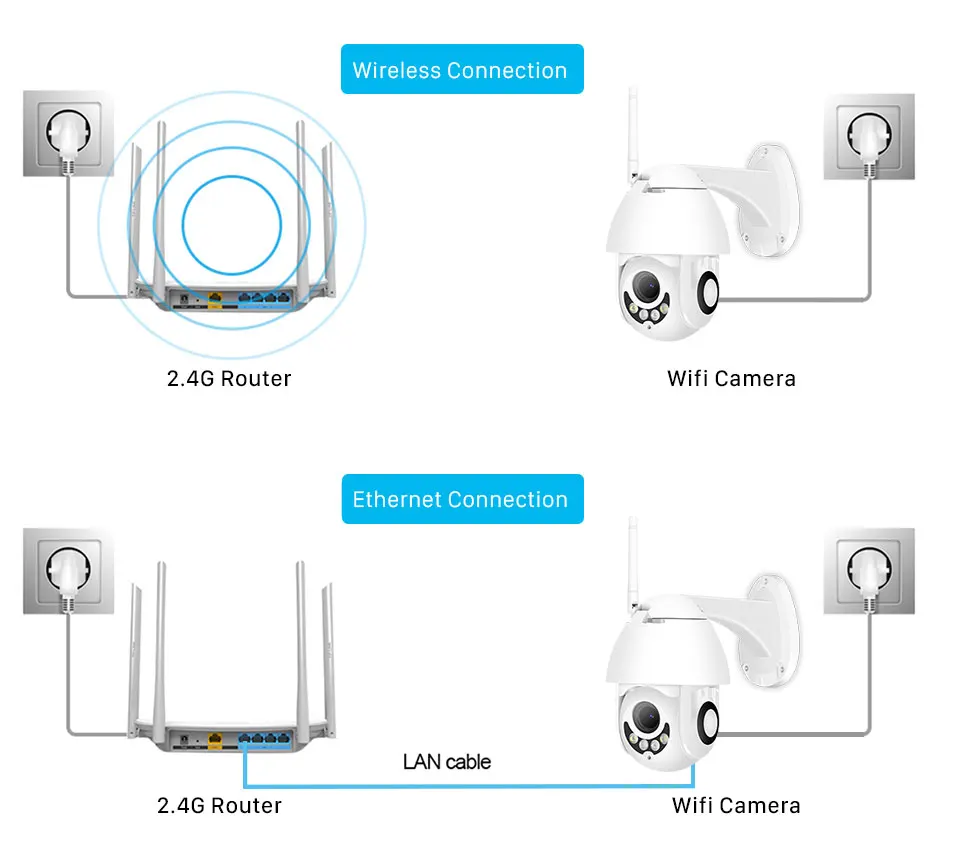 Wireless Connection

2.4G Router

Wifi Camera

Ethernet Connection

LAN cable

2.4G Router

Wifi Camera