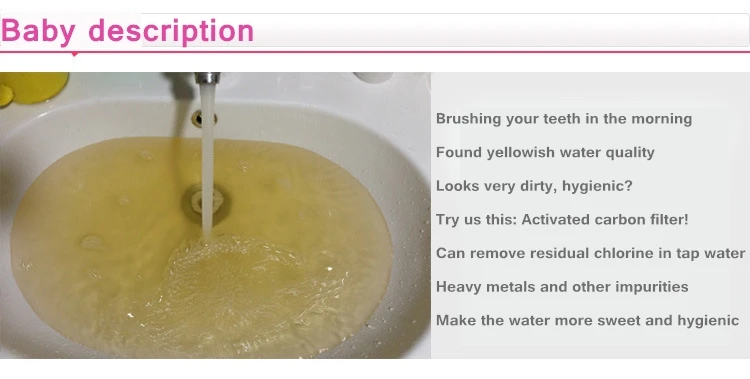 Baby description

Brushing your teeth in the morning

Found yellowish water quality

Looks very dirty, hygienic?

Try us this: Activated carbon filter!

Can remove residual chlorine in tap water

Heavy metals and other impurities

Make the water more sweet and hygienic