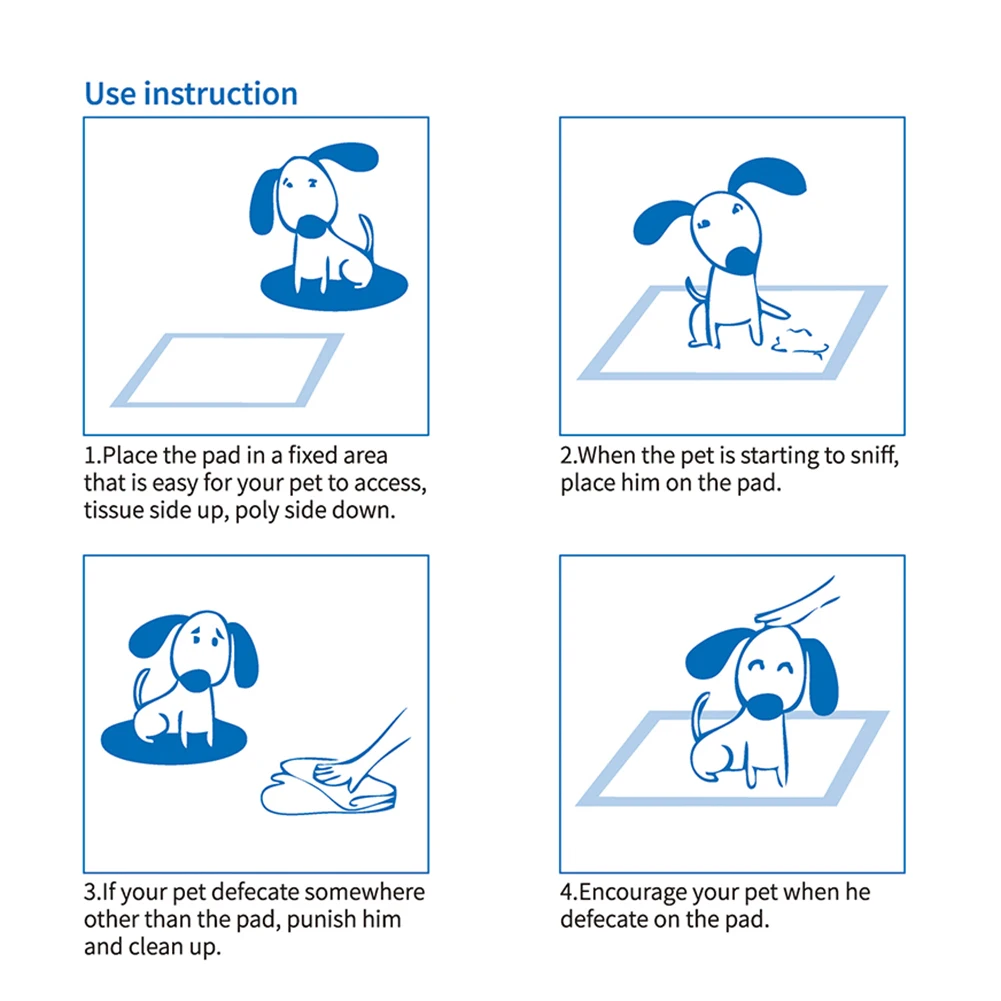 Use instruction

1.Place the pad in a fixed area that is easy for your pet to access, tissue side up, poly side down.

2.When the pet is starting to sniff, place him on the pad.

3.If your pet defecate somewhere other than the pad, punish him and clean up.

4.Encourage your pet when he defecate on the pad.