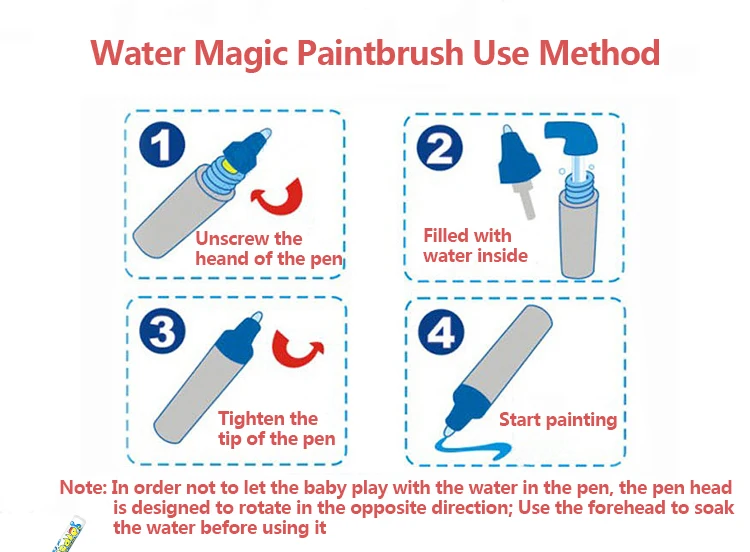 Water Magic Paintbrush Use Method

1
Unscrew the heand of the pen

2
Filled with water inside

3
Tighten the tip of the pen

4
Start painting

Note: In order not to let the baby play with the water in the pen, the pen head is designed to rotate in the opposite direction; Use the forehead to soak the water before using it