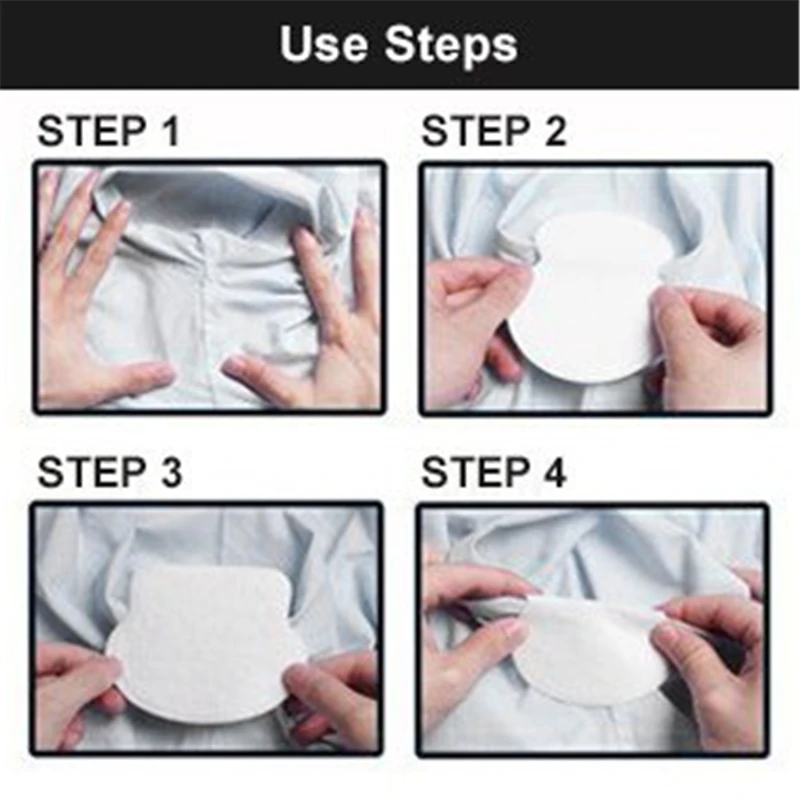 Use Steps

STEP 1

STEP 2

STEP 3

STEP 4