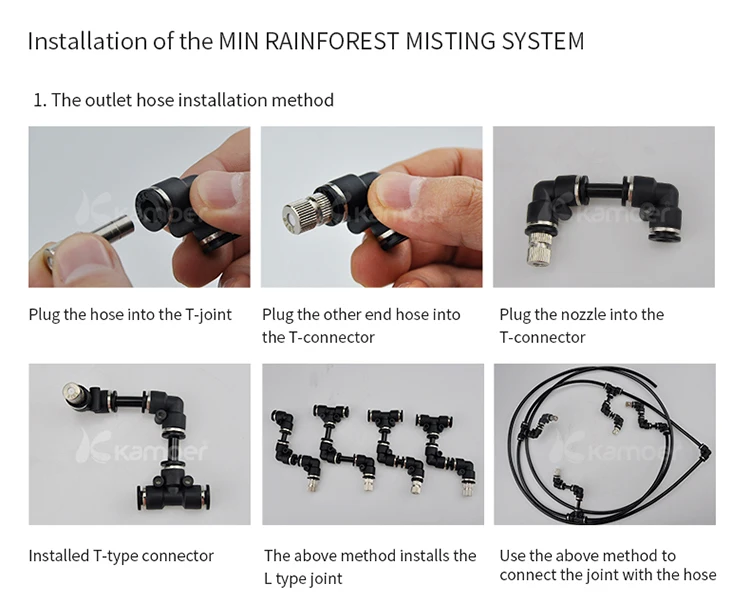 Installation of the MIN RAINFOREST MISTING SYSTEM

1. The outlet hose installation method

Plug the hose into the T-joint

Plug the other end hose into the T-connector

Plug the nozzle into the T-connector

Installed T-type connector

The above method installs the L type joint

Use the above method to connect the joint with the hose

Kamoer