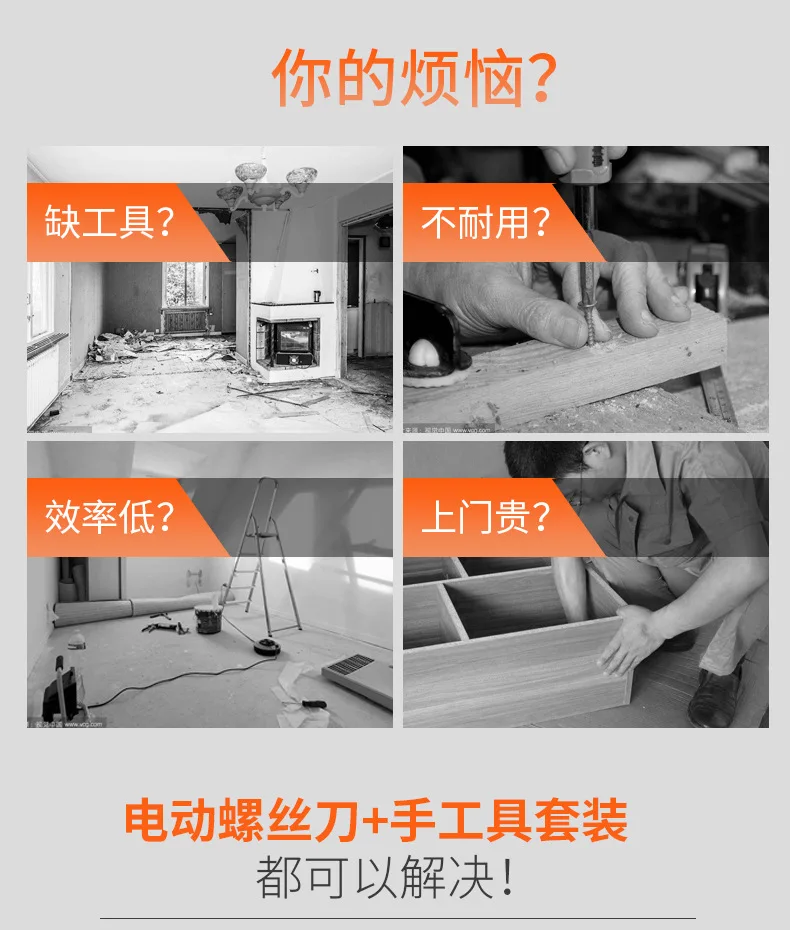 你的烦恼?

缺工具?

不耐用?

效率低?

上门贵?

电动螺丝刀+手工具套装
都可以解决!