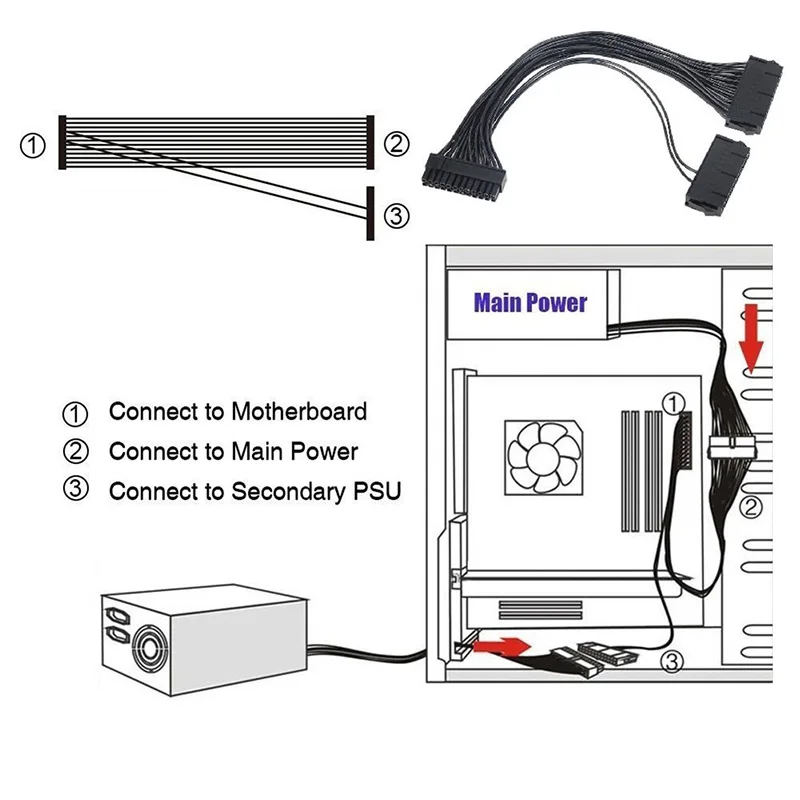 ①
②
③

Main Power

① Connect to Motherboard
② Connect to Main Power
③ Connect to Secondary PSU

①
②
③