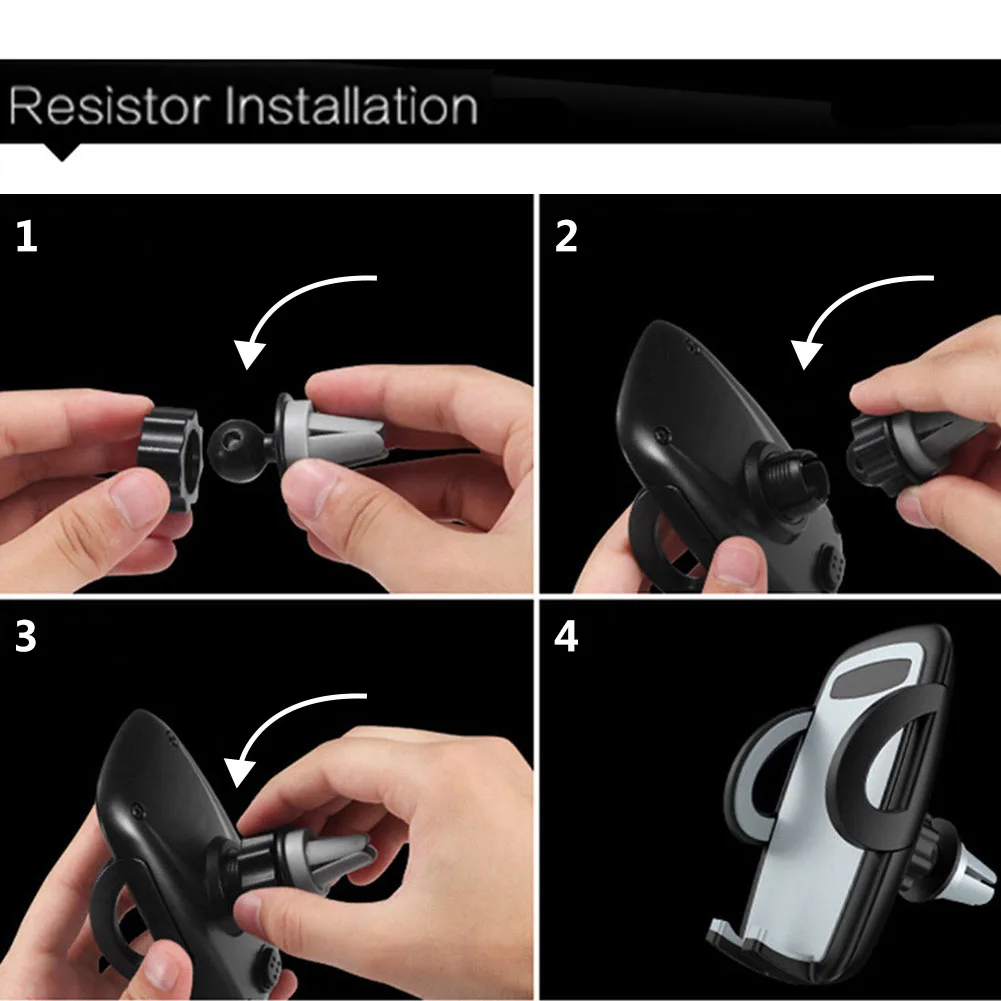 Resistor Installation

1

2

3

4