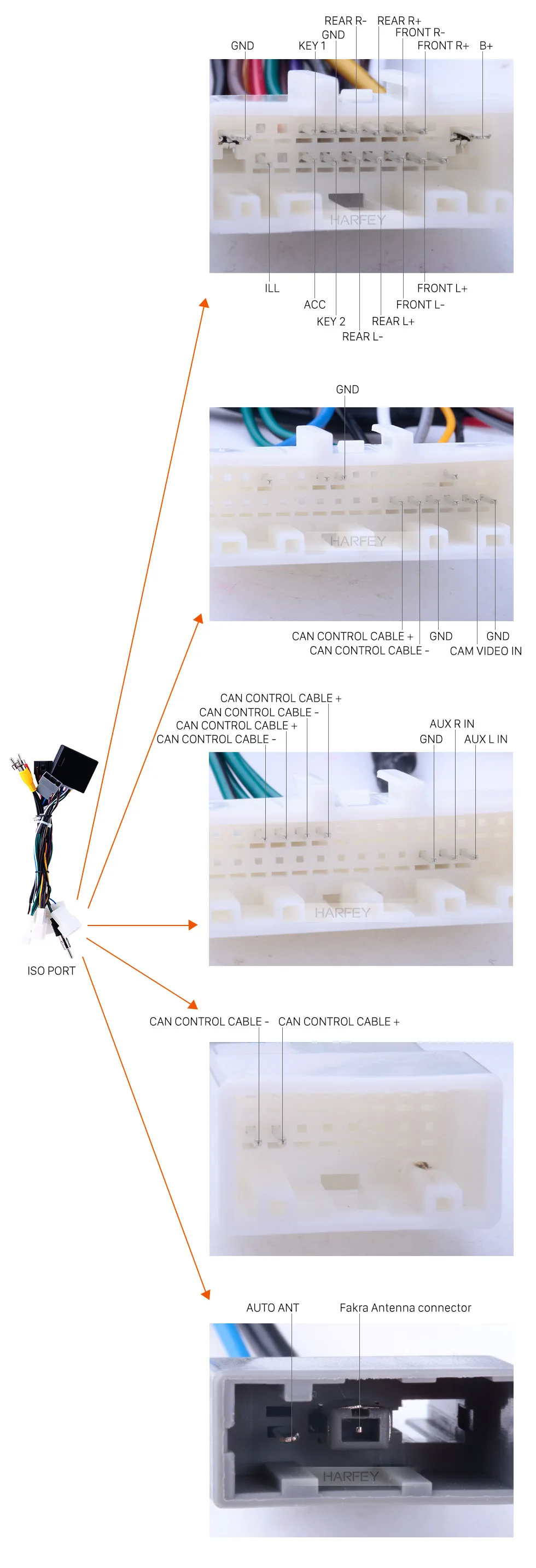 REAR R-
REAR R+
GND
FRONT R-
GND
KEY 1
FRONT R+
B+

HARFEY

ILL
FRONT L+
ACC
FRONT L-
KEY 2
REAR L+
REAR L-

GND

HARFEY

CAN CONTROL CABLE +
GND
GND
CAN CONTROL CABLE -
CAM VIDEO IN

CAN CONTROL CABLE +
CAN CONTROL CABLE -
CAN CONTROL CABLE +
CAN CONTROL CABLE -
AUX R IN
GND
AUX L IN

HARFEY

ISO PORT

CAN CONTROL CABLE -
CAN CONTROL CABLE +

AUTO ANT
Fakra Antenna connector

HARFEY